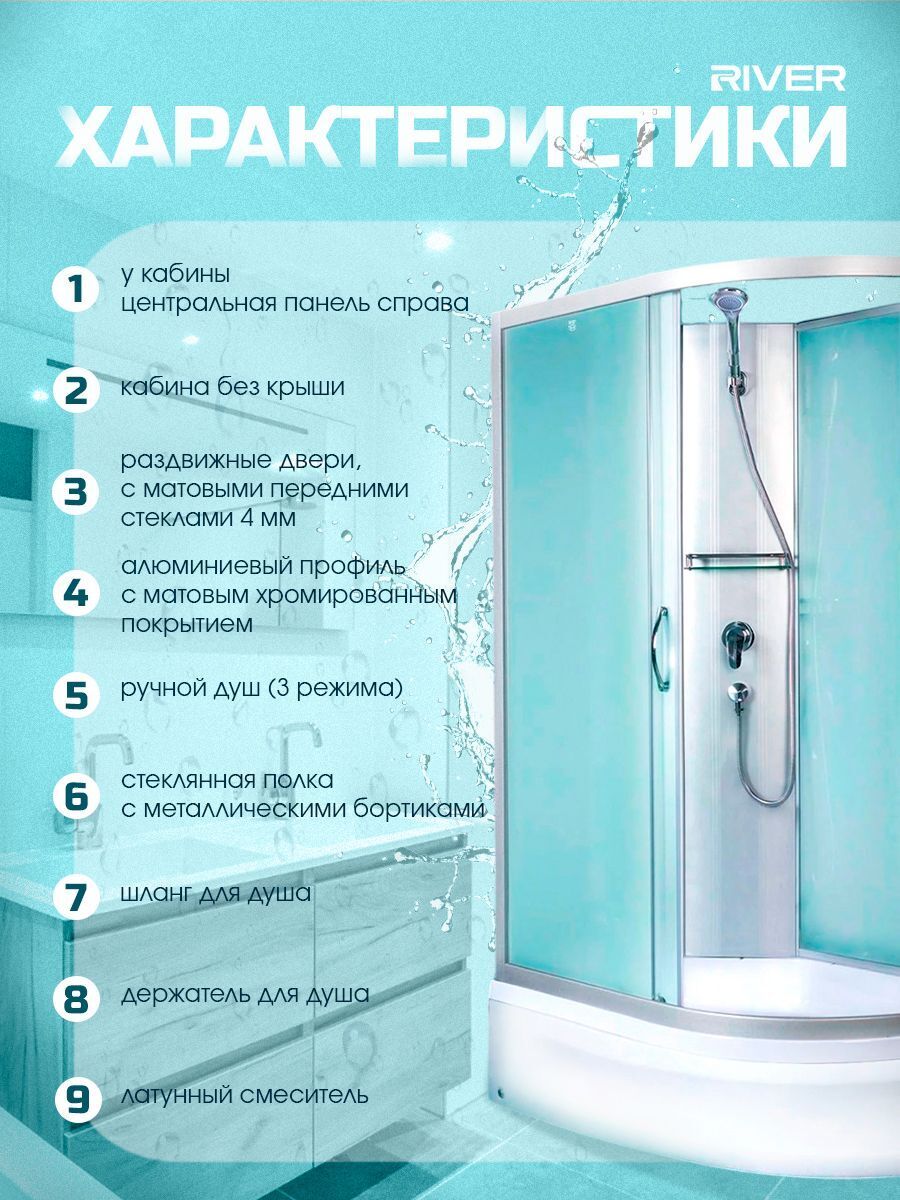 RIVER
ХАРАКТЕРИСТИКИ

1 у кабины центральная панель справа

2 кабина без крыши

3 раздвижные двери, с матовыми передними стеклами 4 мм

4 алюминиевый профиль с матовым хромированным покрытием

5 ручной душ (3 режима)

6 стеклянная полка с металлическими бортиками

7 шланг для душа

8 держатель для душа

9 латунный смеситель