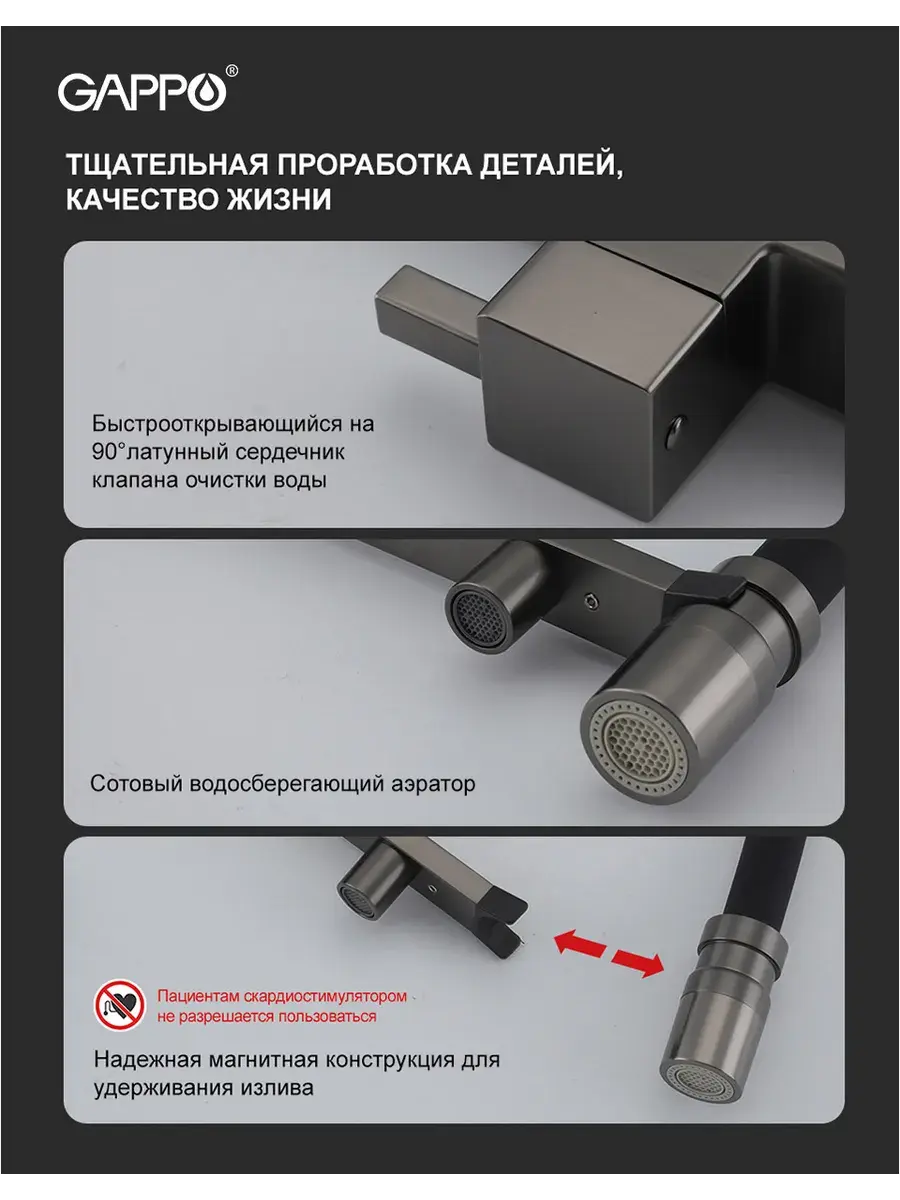 GAPPO®

ТЩАТЕЛЬНАЯ ПРОРАБОТКА ДЕТАЛЕЙ, КАЧЕСТВО ЖИЗНИ

Быстрооткрывающийся на 90°латунный сердечник клапана очистки воды

Сотовый водосберегающий аэратор

Пациентам скардиостимулятором не разрешается пользоваться

Надежная магнитная конструкция для удерживания излива