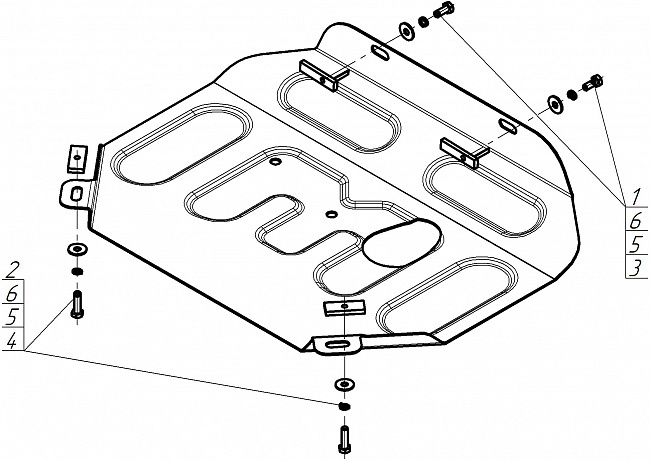 1
6
5
3

2
6
5
4