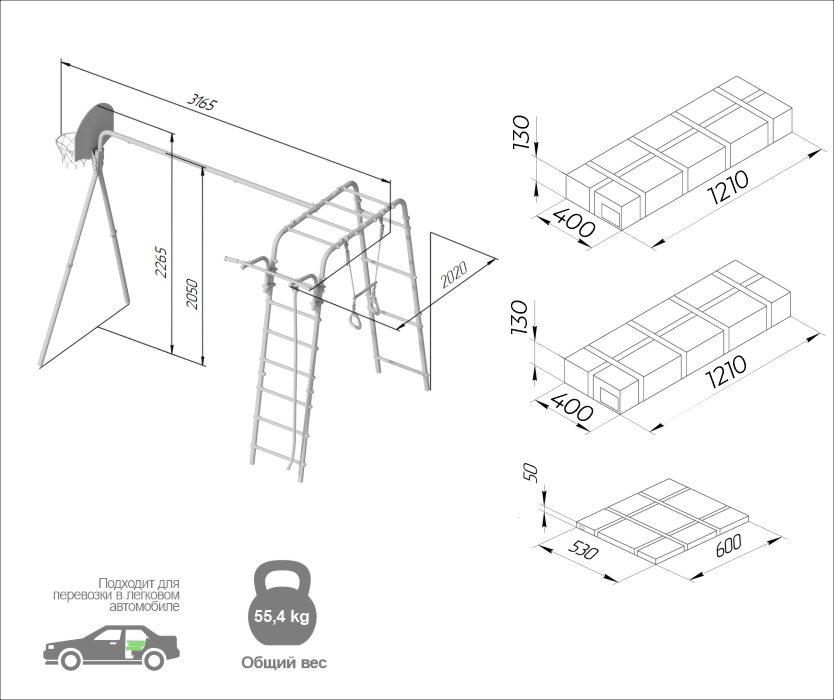 3165

2265

2050

2020

130

400

1210

130

400

1210

50

530

600

Подходит для перевозки в легковом автомобиле

55,4 kg

Общий вес