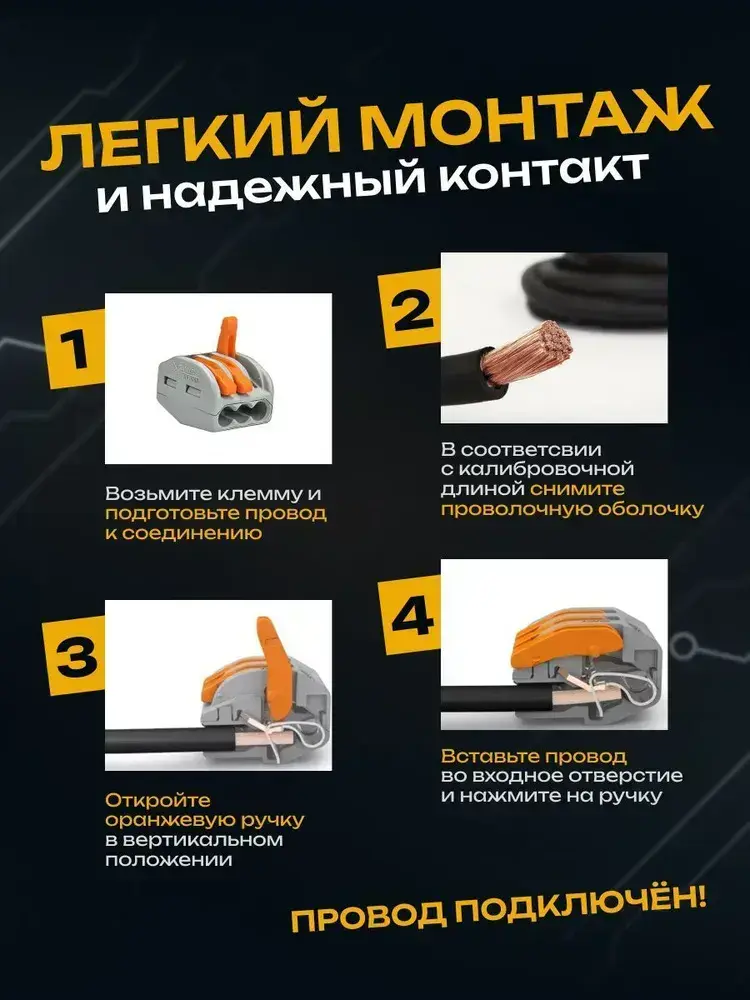 ЛЕГКИЙ МОНТАЖ
и надежный контакт

1

Возьмите клемму и подготовьте провод к соединению

2

В соответсвии с калибровочной длиной снимите проволочную оболочку

3

Откройте оранжевую ручку в вертикальном положении

4

Вставьте провод во входное отверстие и нажмите на ручку

ПРОВОД ПОДКЛЮЧЁН!