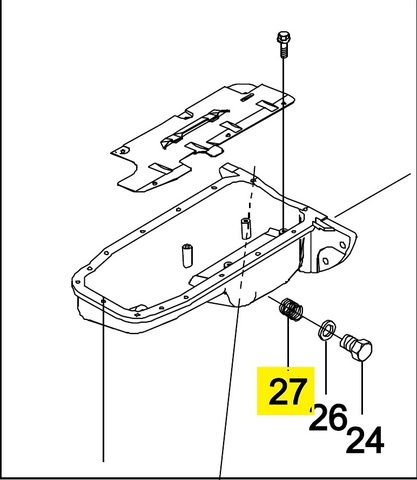 27
26
24