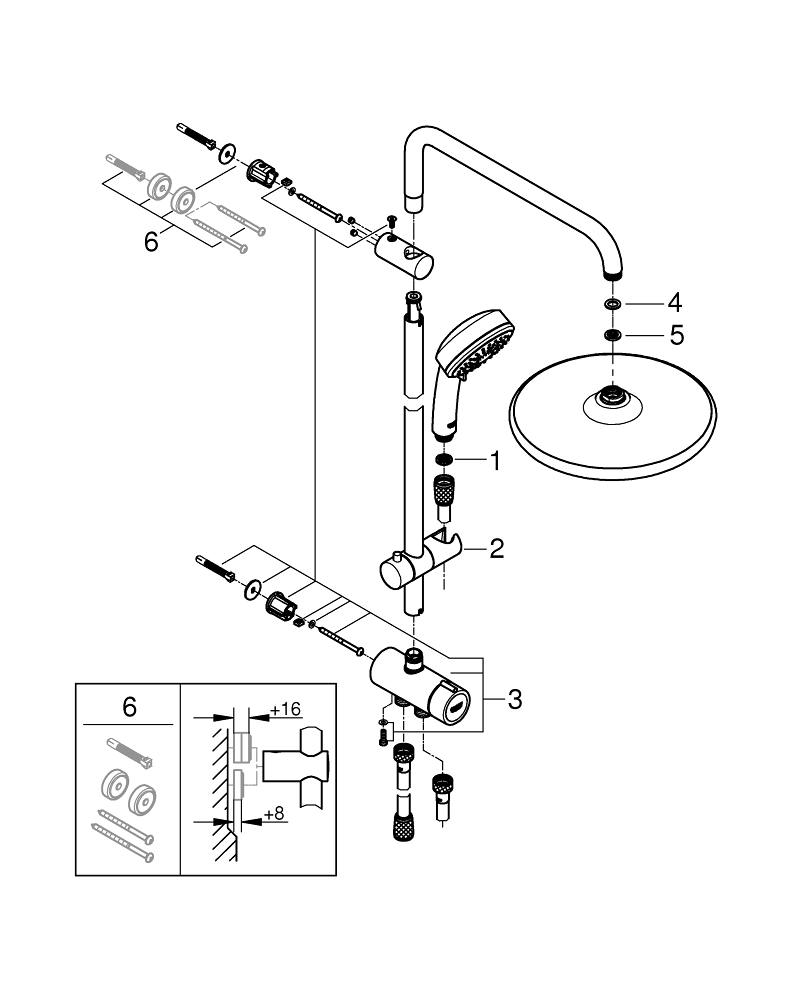 6
4
5
1
2
3
6
+16
+8