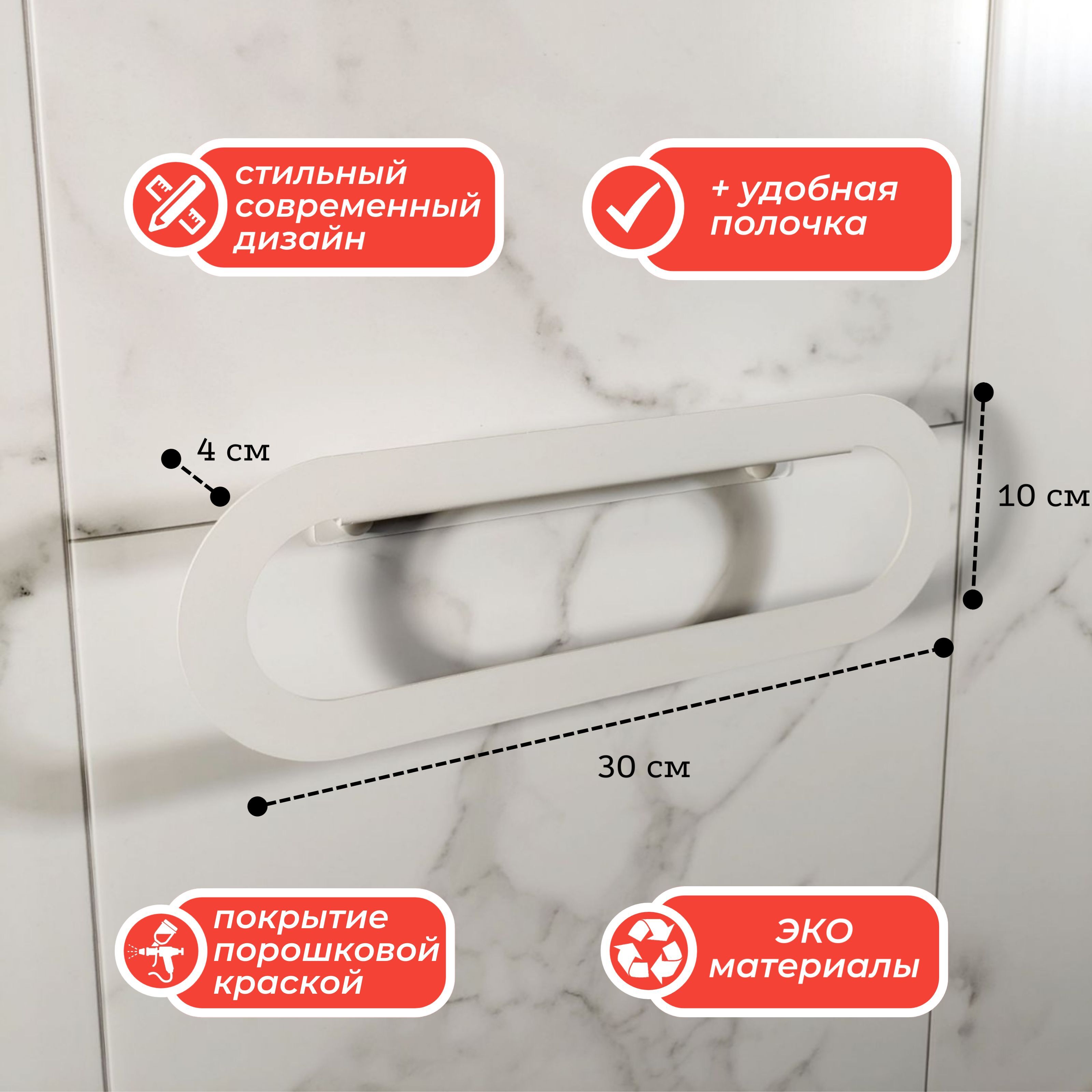 стильный современный дизайн

+ удобная полочка

4 см

10 см

30 см

покрытие порошковой краской

ЭКО материалы