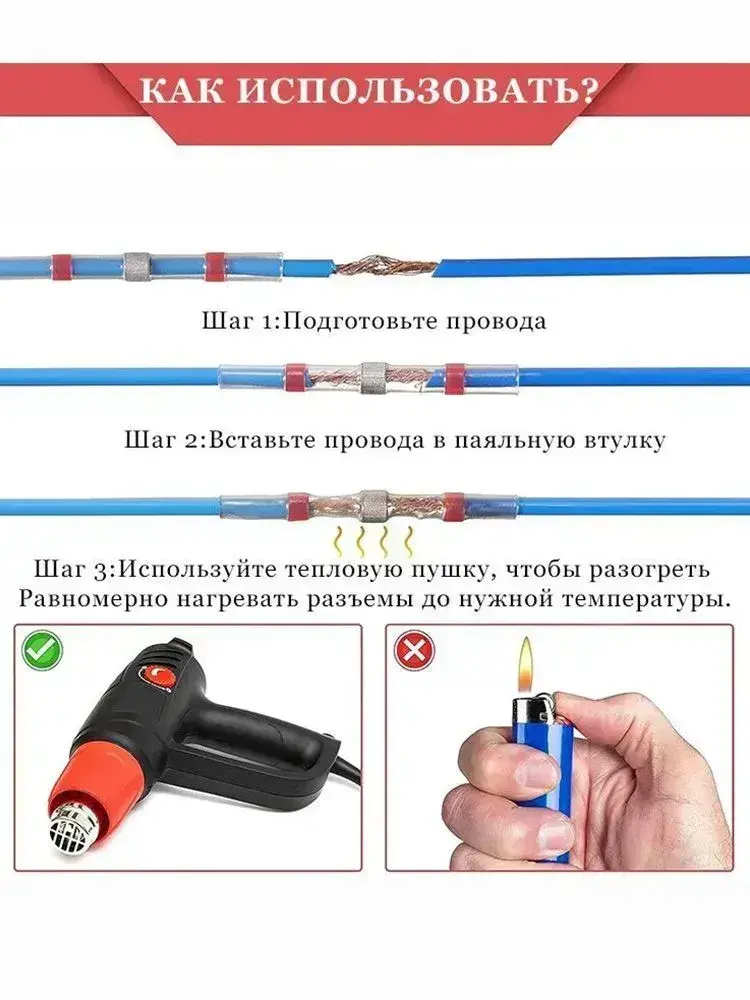 КАК ИСПОЛЬЗОВАТЬ?

Шаг 1:Подготовьте провода

Шаг 2:Вставьте провода в паяльную втулку

Шаг 3:Используйте тепловую пушку, чтобы разогреть Равномерно нагревать разъемы до нужной температуры.