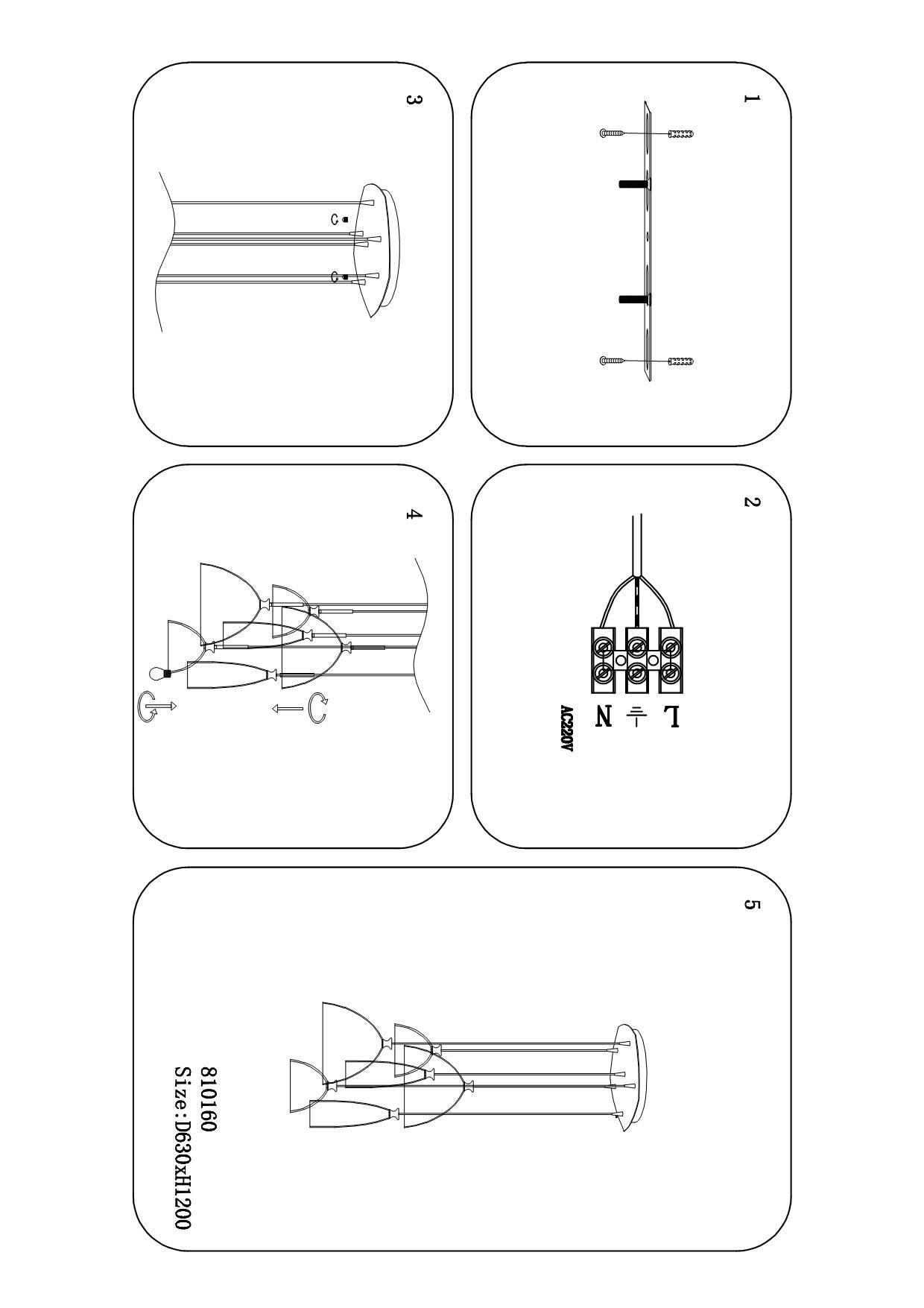 1

2

L
N
AC220V

3

4

5

810160
Size:D630xH1200