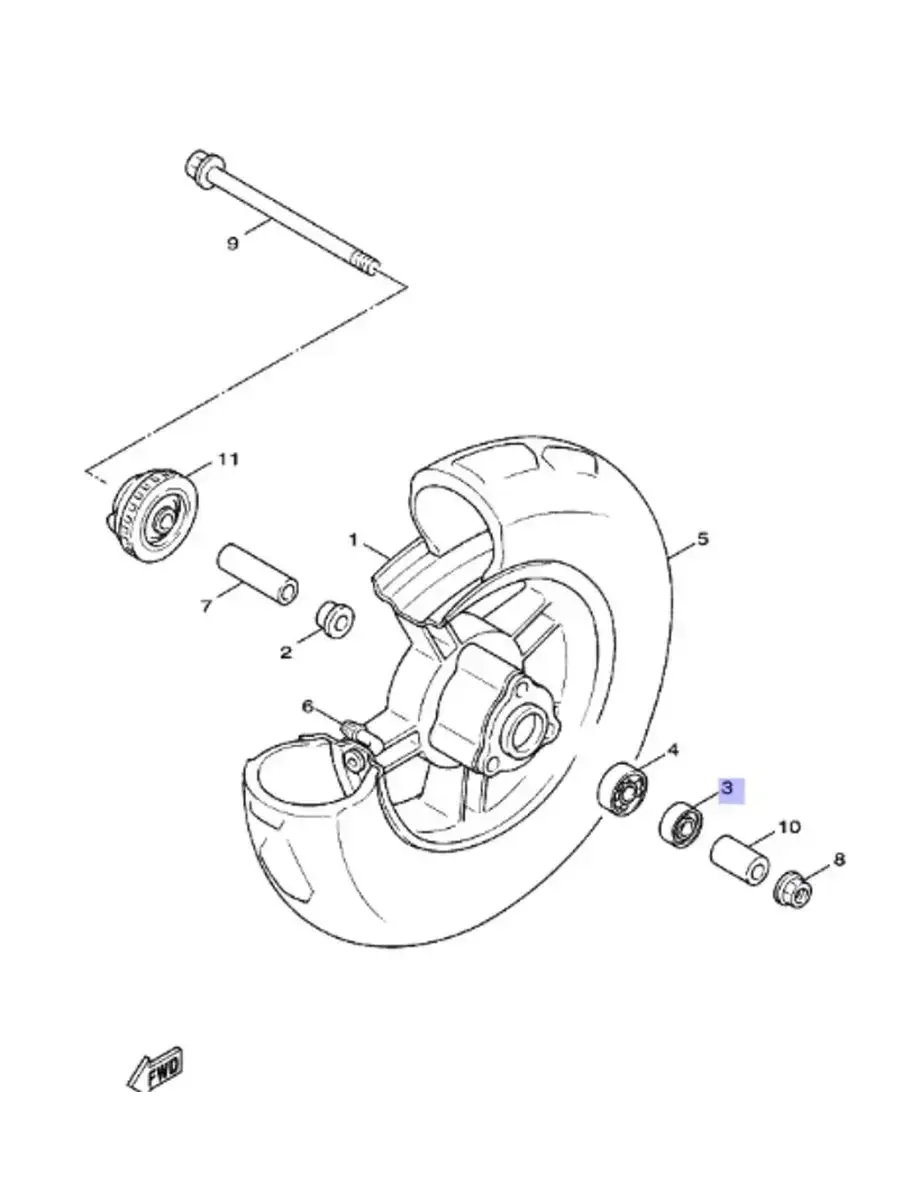 9

11

1

5

7

2

6

4

3

10

8

FWD