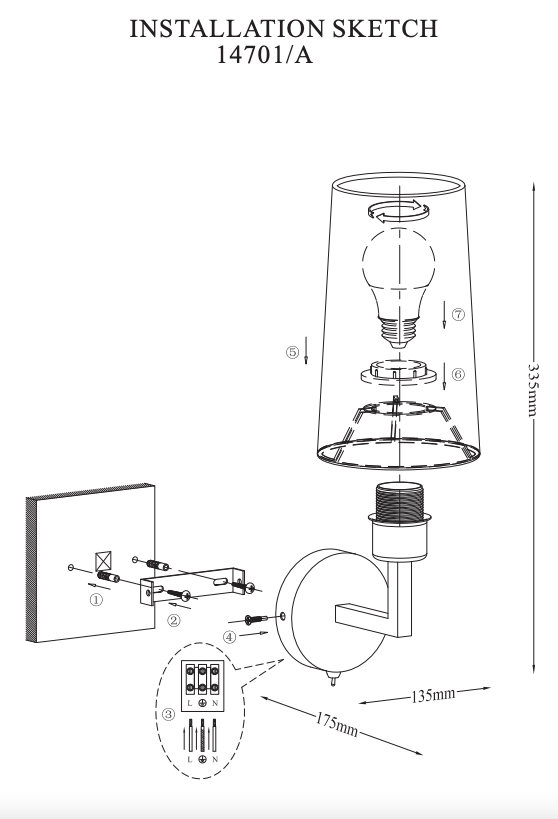 INSTALLATION SKETCH
14701/A

⑦
⑤
⑥
335mm
①
②
④
③
L ⊕ N
L ⊕ N
135mm
175mm