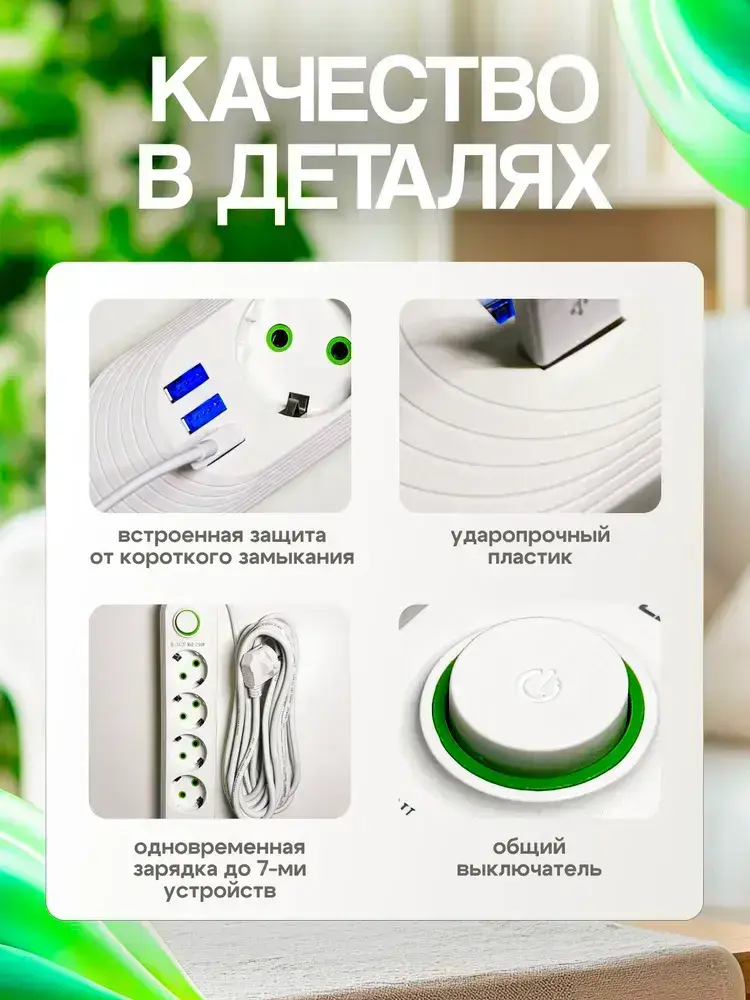 КАЧЕСТВО В ДЕТАЛЯХ

встроенная защита от короткого замыкания

ударопрочный пластик

одновременная зарядка до 7-ми устройств

общий выключатель