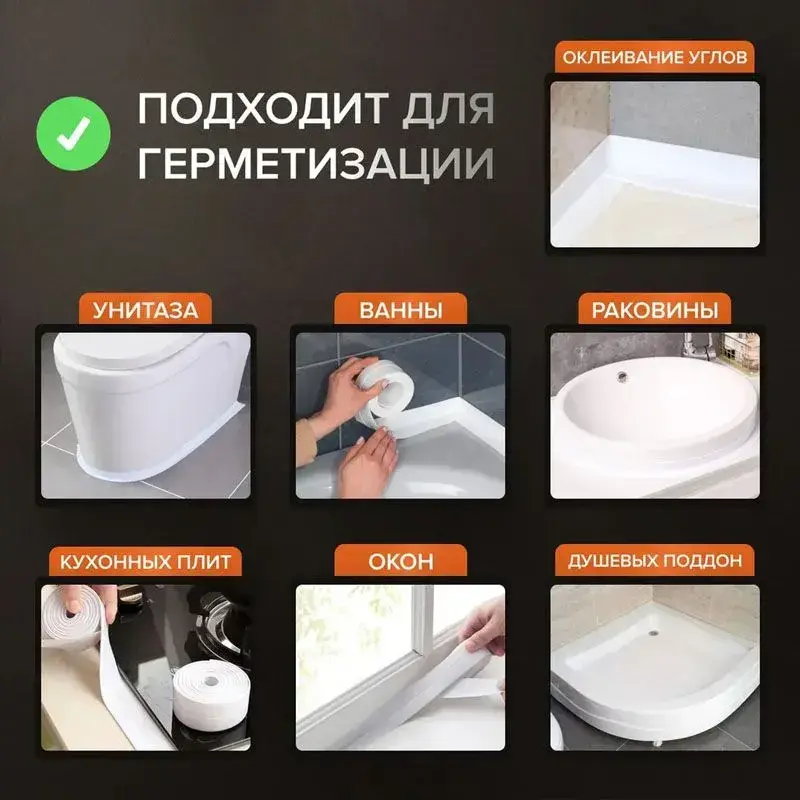 ПОДХОДИТ ДЛЯ ГЕРМЕТИЗАЦИИ

ОКЛЕИВАНИЕ УГЛОВ

УНИТАЗА

ВАННЫ

РАКОВИНЫ

КУХОННЫХ ПЛИТ

ОКОН

ДУШЕВЫХ ПОДДОН