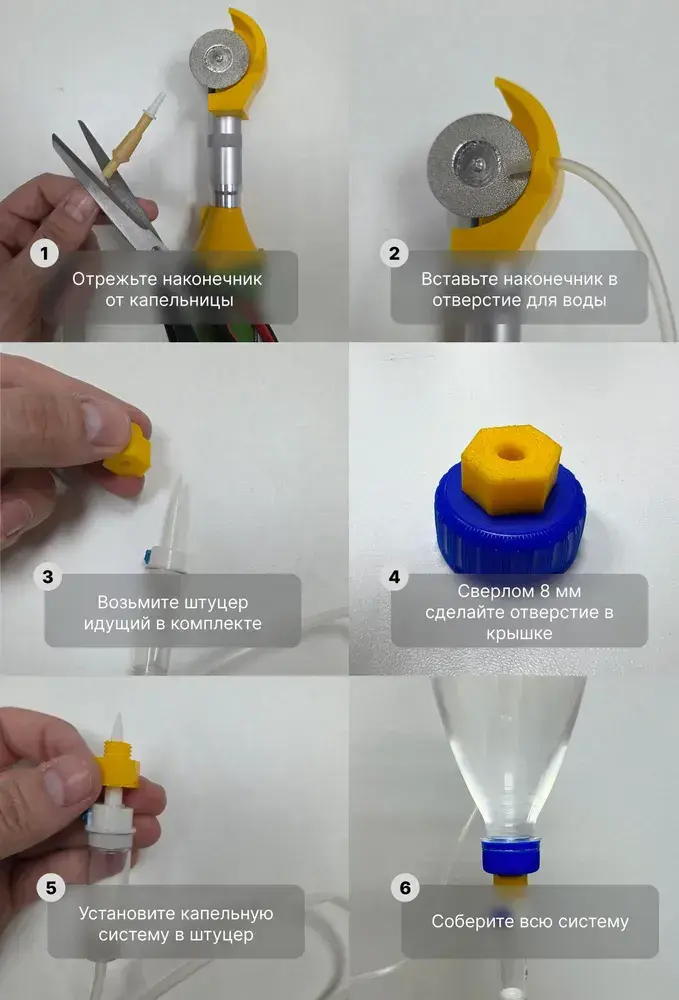 1
Отрежьте наконечник от капельницы

2
Вставьте наконечник в отверстие для воды

3
Возьмите штуцер идущий в комплекте

4
Сверлом 8 мм сделайте отверстие в крышке

5
Установите капельную систему в штуцер

6
Соберите всю систему