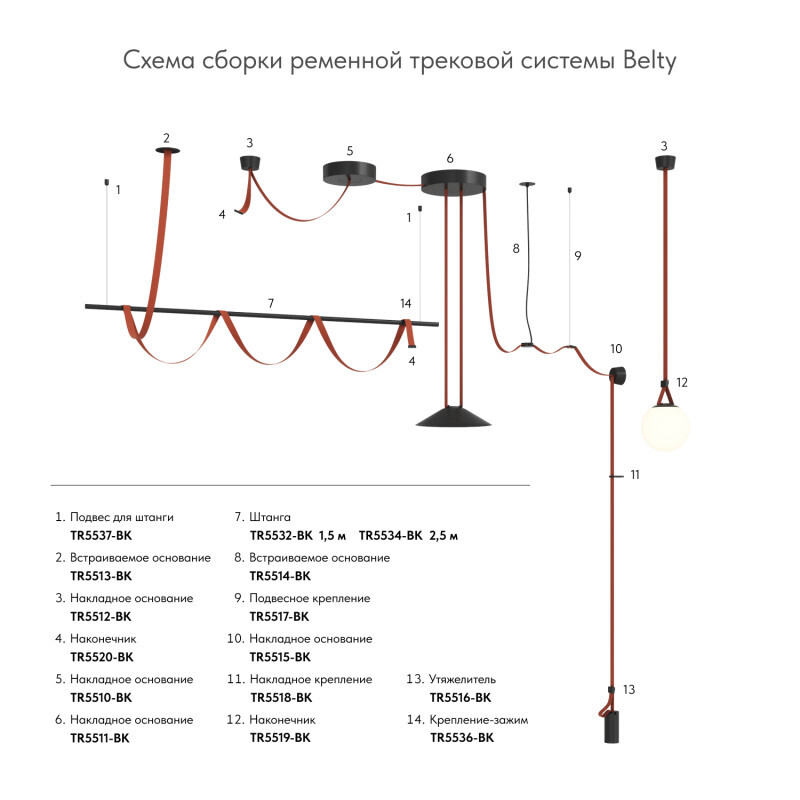 Схема сборки ременной трековой системы Belty

2
3
5
6
3
1
4
1
8
9
7
14
4
10
12
11
13

1. Подвес для штанги
TR5537-BK

2. Встраиваемое основание
TR5513-BK

3. Накладное основание
TR5512-BK

4. Наконечник
TR5520-BK

5. Накладное основание
TR5510-BK

6. Накладное основание
TR5511-BK

7. Штанга
TR5532-BK 1,5 м TR5534-BK 2,5 м

8. Встраиваемое основание
TR5514-BK

9. Подвесное крепление
TR5517-BK

10. Накладное основание
TR5515-BK

11. Накладное крепление
TR5518-BK

12. Наконечник
TR5519-BK

13. Утяжелитель
TR5516-BK

14. Крепление-зажим
TR5536-BK