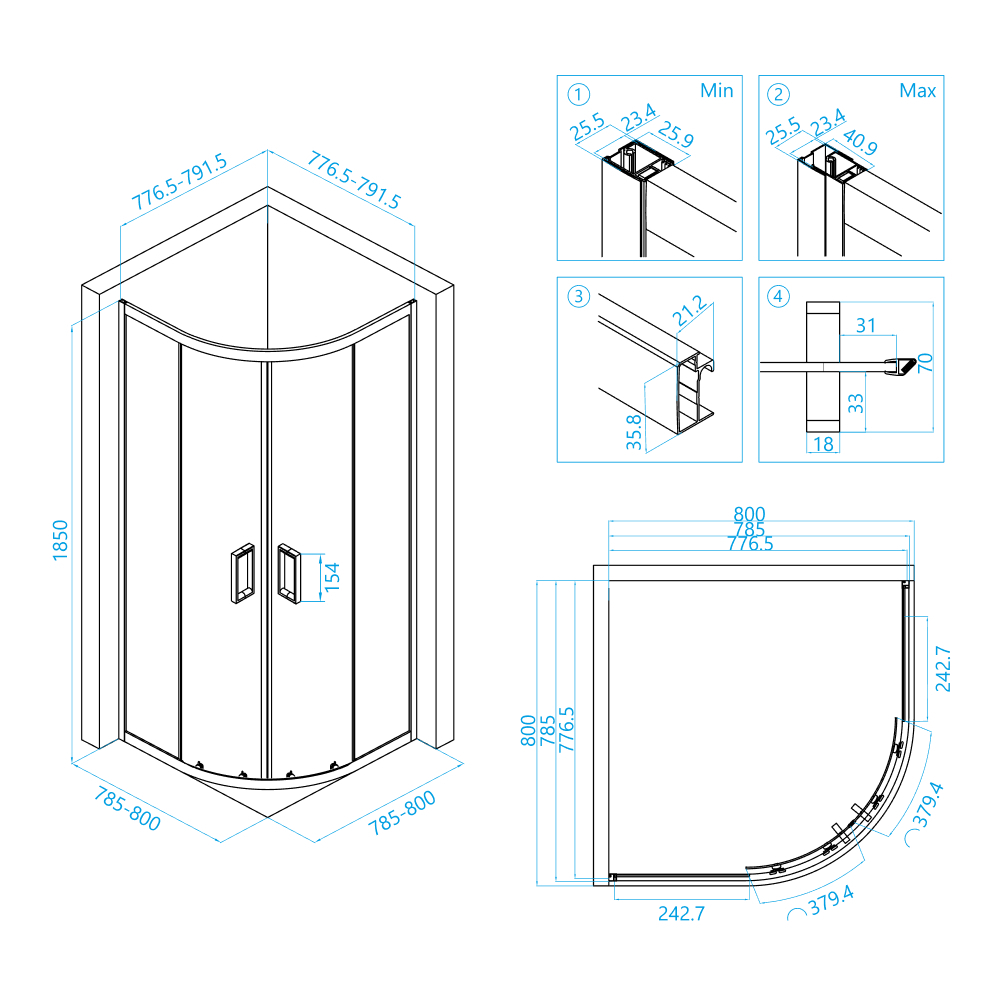 776.5-791.5
776.5-791.5
1850
154
785-800
785-800

① Min
25.5
23.4
25.9

② Max
25.5
23.4
40.9

③
21.2
35.8

④
31
70
33
18

800
785
776.5
800
785
776.5
242.7
379.4
242.7
379.4