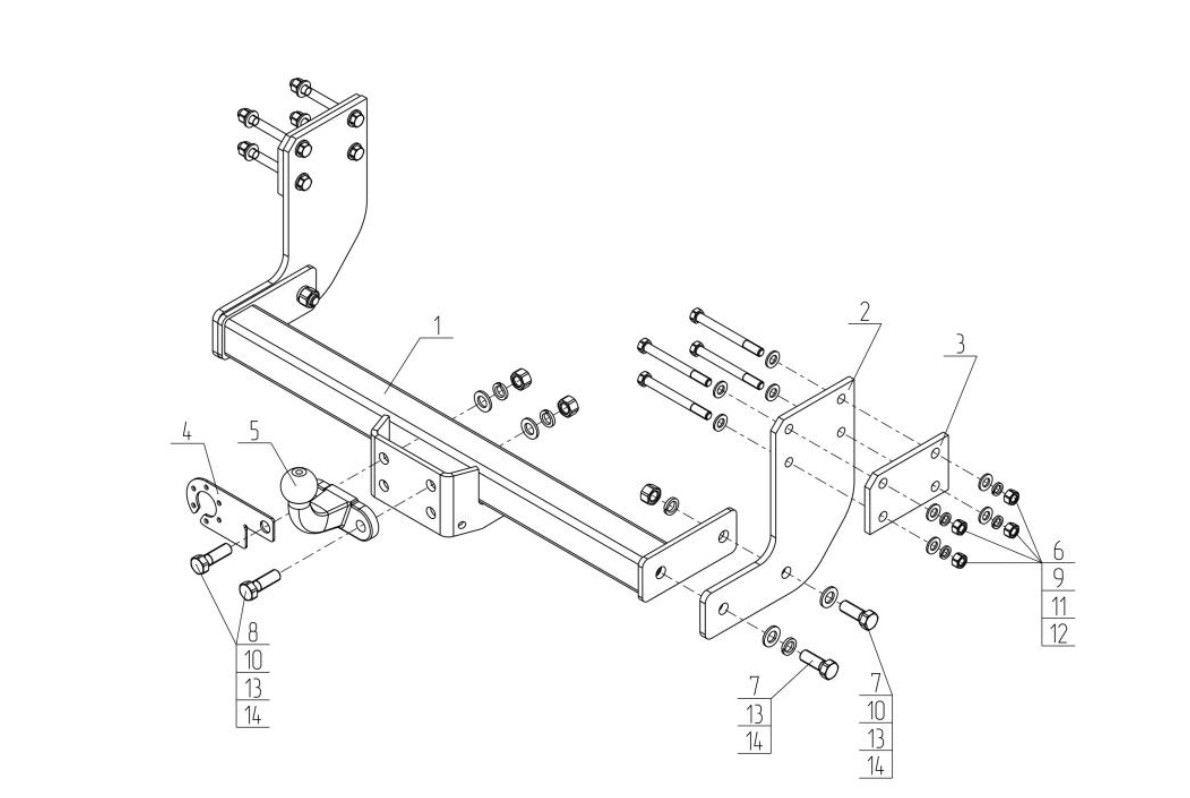 1
2
3
4
5
6
9
11
12
8
10
13
14
7
13
14
7
10
13
14