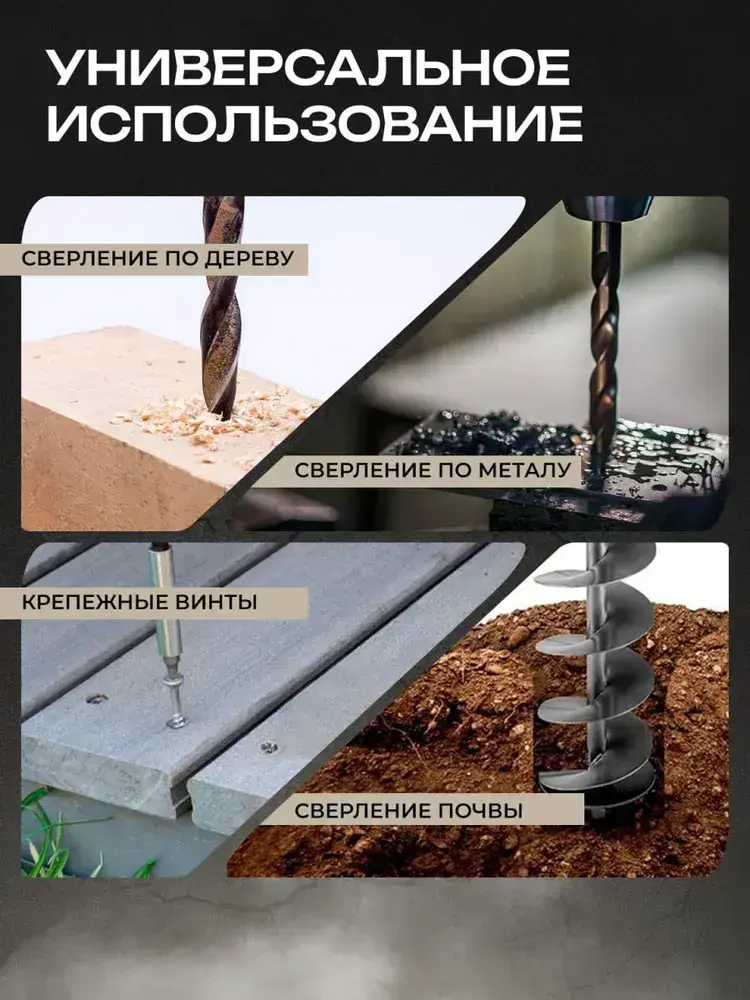 УНИВЕРСАЛЬНОЕ ИСПОЛЬЗОВАНИЕ

СВЕРЛЕНИЕ ПО ДЕРЕВУ

СВЕРЛЕНИЕ ПО МЕТАЛУ

КРЕПЕЖНЫЕ ВИНТЫ

СВЕРЛЕНИЕ ПОЧВЫ