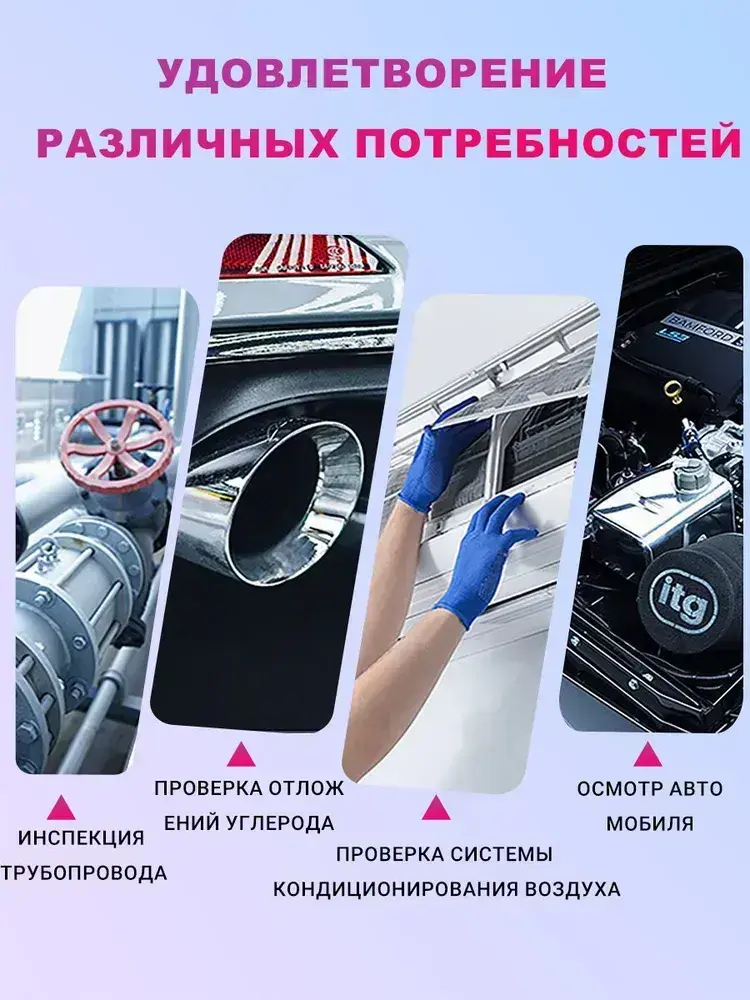 УДОВЛЕТВОРЕНИЕ
РАЗЛИЧНЫХ ПОТРЕБНОСТЕЙ

BAMFORD
LS3

itg

ИНСПЕКЦИЯ ТРУБОПРОВОДА

ПРОВЕРКА ОТЛОЖ ЕНИЙ УГЛЕРОДА

ПРОВЕРКА СИСТЕМЫ КОНДИЦИОНИРОВАНИЯ ВОЗДУХА

ОСМОТР АВТО МОБИЛЯ