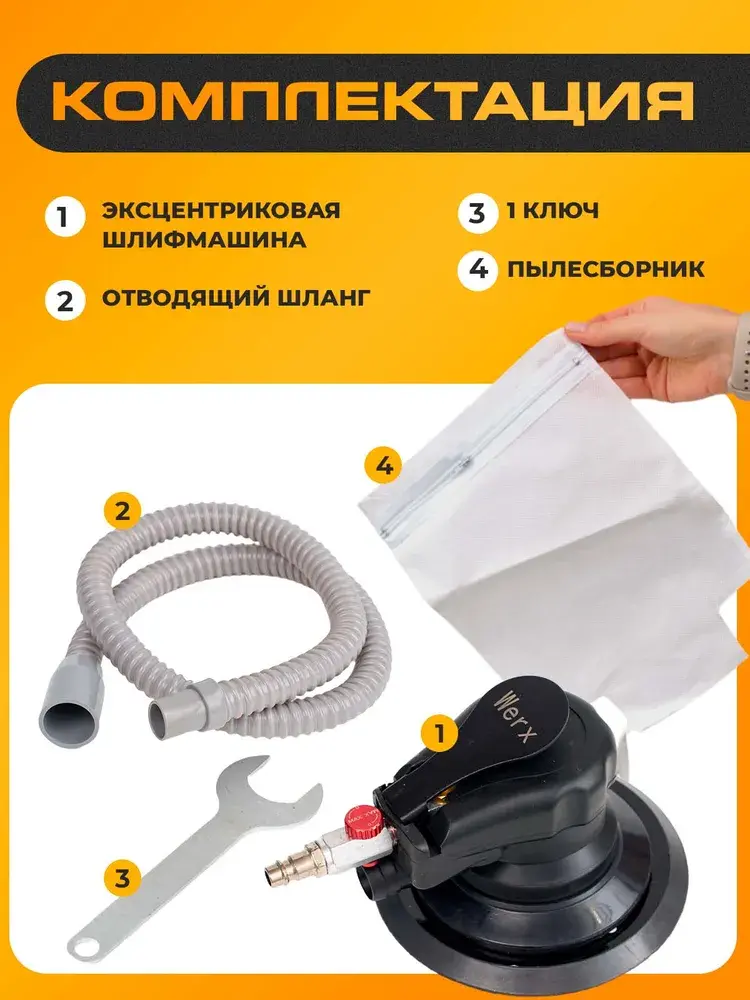 КОМПЛЕКТАЦИЯ

1 ЭКСЦЕНТРИКОВАЯ ШЛИФМАШИНА

2 ОТВОДЯЩИЙ ШЛАНГ

3 1 КЛЮЧ

4 ПЫЛЕСБОРНИК

4

2

1

Werx

3