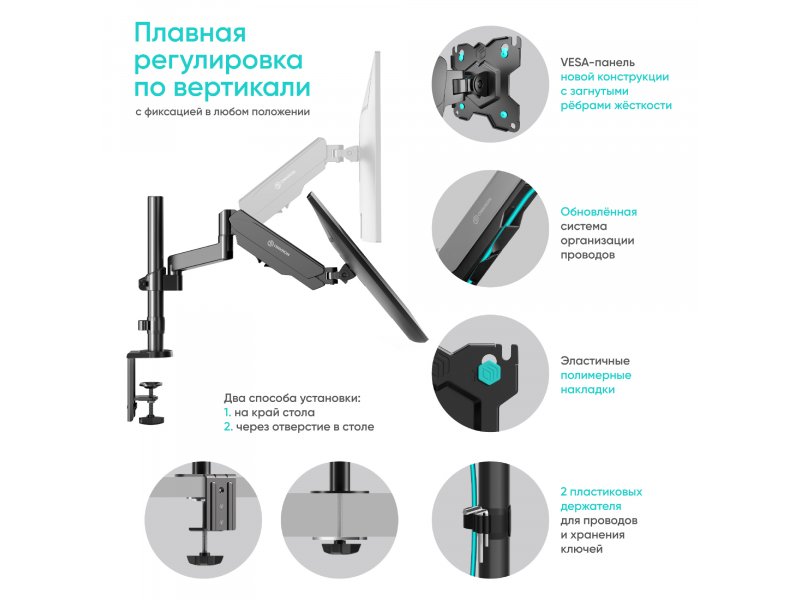 Плавная регулировка по вертикали

с фиксацией в любом положении

VESA-панель новой конструкции с загнутыми рёбрами жёсткости

Обновлённая система организации проводов

Эластичные полимерные накладки

Два способа установки:
1. на край стола
2. через отверстие в столе

2 пластиковых держателя для проводов и хранения ключей