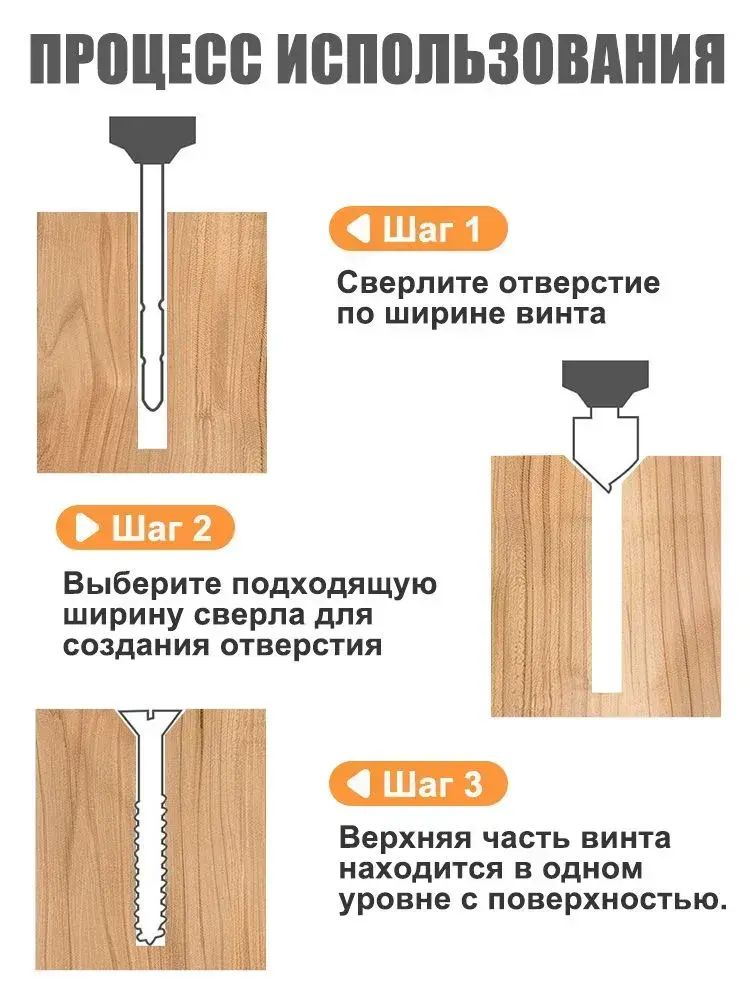 ПРОЦЕСС ИСПОЛЬЗОВАНИЯ

Шаг 1

Сверлите отверстие по ширине винта

Шаг 2

Выберите подходящую ширину сверла для создания отверстия

Шаг 3

Верхняя часть винта находится в одном уровне с поверхностью.