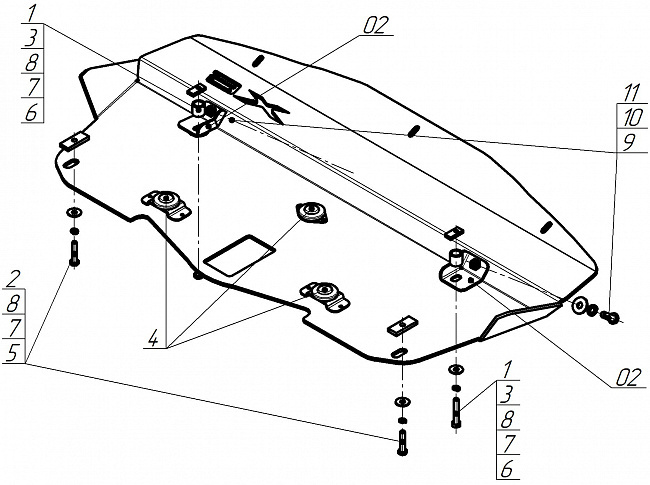 1
3
8
7
6

02

11
10
9

2
8
7
5

4

02

1
3
8
7
6