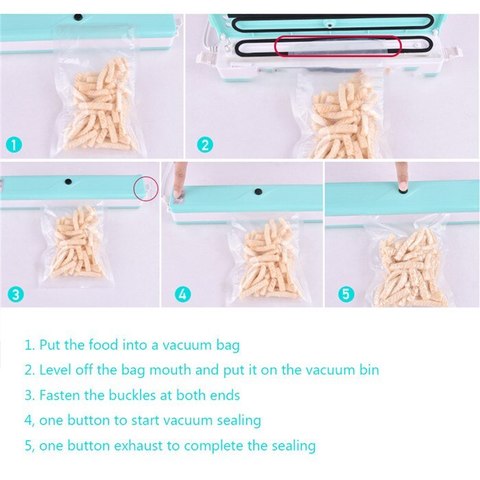 1

2

3

4

5

1. Put the food into a vacuum bag

2. Level off the bag mouth and put it on the vacuum bin

3. Fasten the buckles at both ends

4, one button to start vacuum sealing

5, one button exhaust to complete the sealing