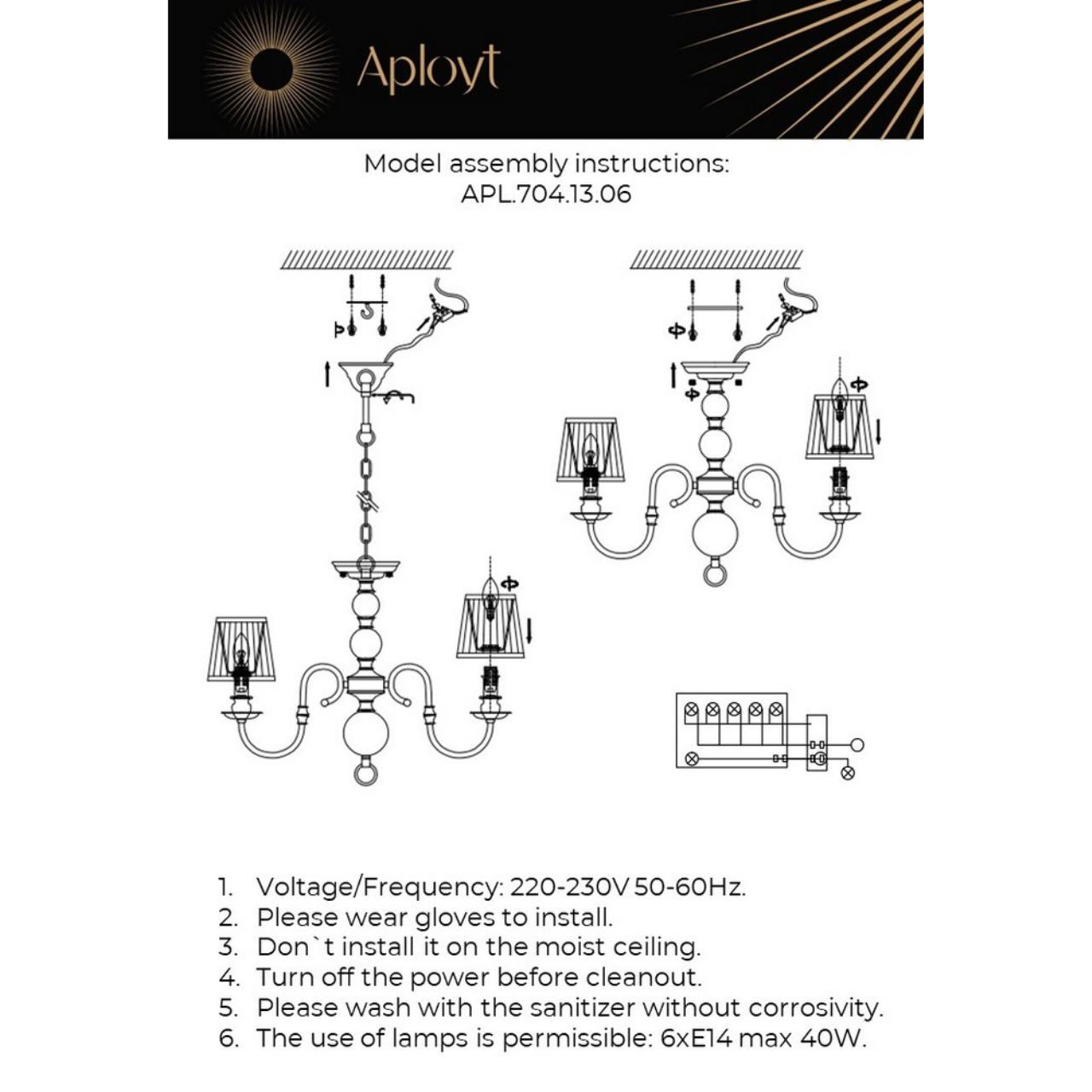 Aployt

Model assembly instructions:
APL.704.13.06

1. Voltage/Frequency: 220-230V 50-60Hz.
2. Please wear gloves to install.
3. Don`t install it on the moist ceiling.
4. Turn off the power before cleanout.
5. Please wash with the sanitizer without corrosivity.
6. The use of lamps is permissible: 6xE14 max 40W.