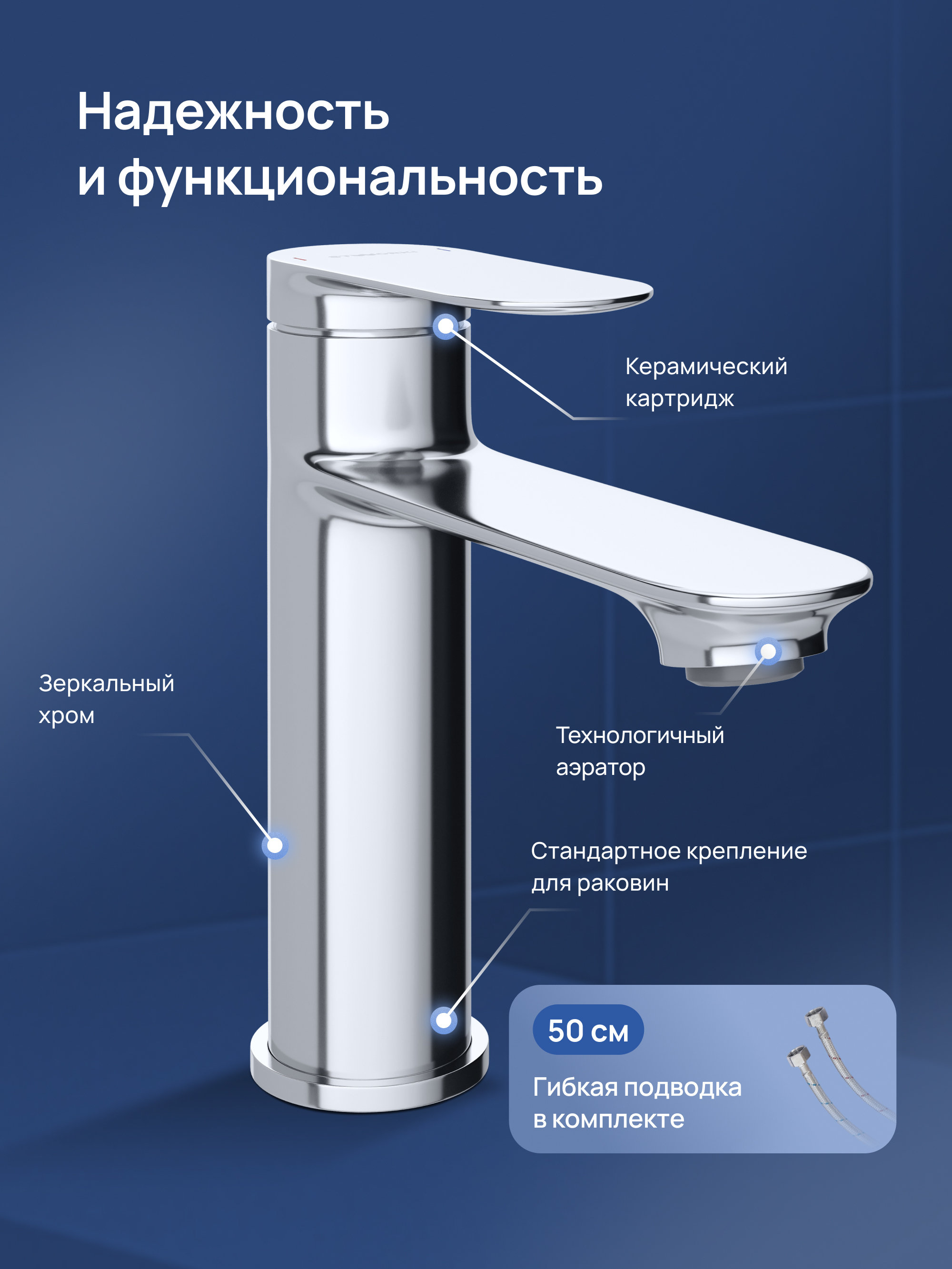 Надежность и функциональность

Керамический картридж

Зеркальный хром

Технологичный аэратор

Стандартное крепление для раковин

50 см

Гибкая подводка в комплекте