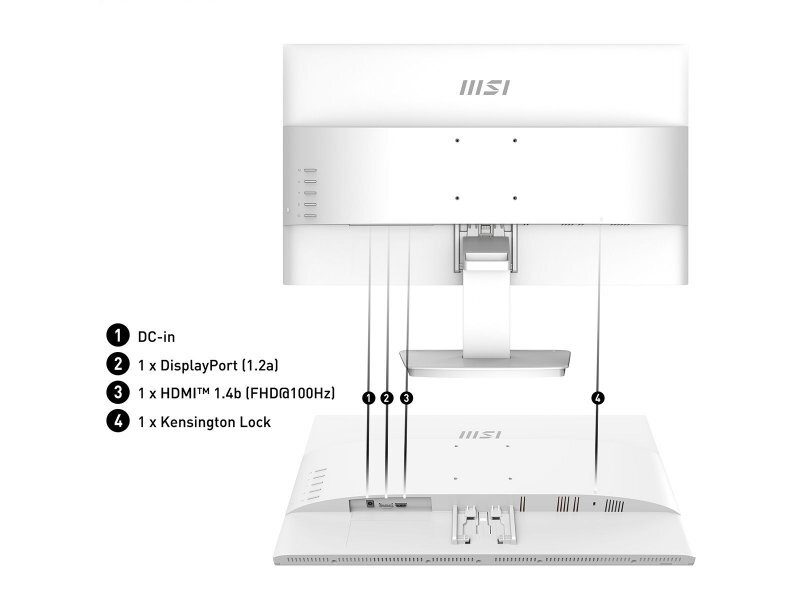 MSI

1 DC-in
2 1 x DisplayPort (1.2a)
3 1 x HDMI™ 1.4b (FHD@100Hz)
4 1 x Kensington Lock

1 2 3 4

MSI