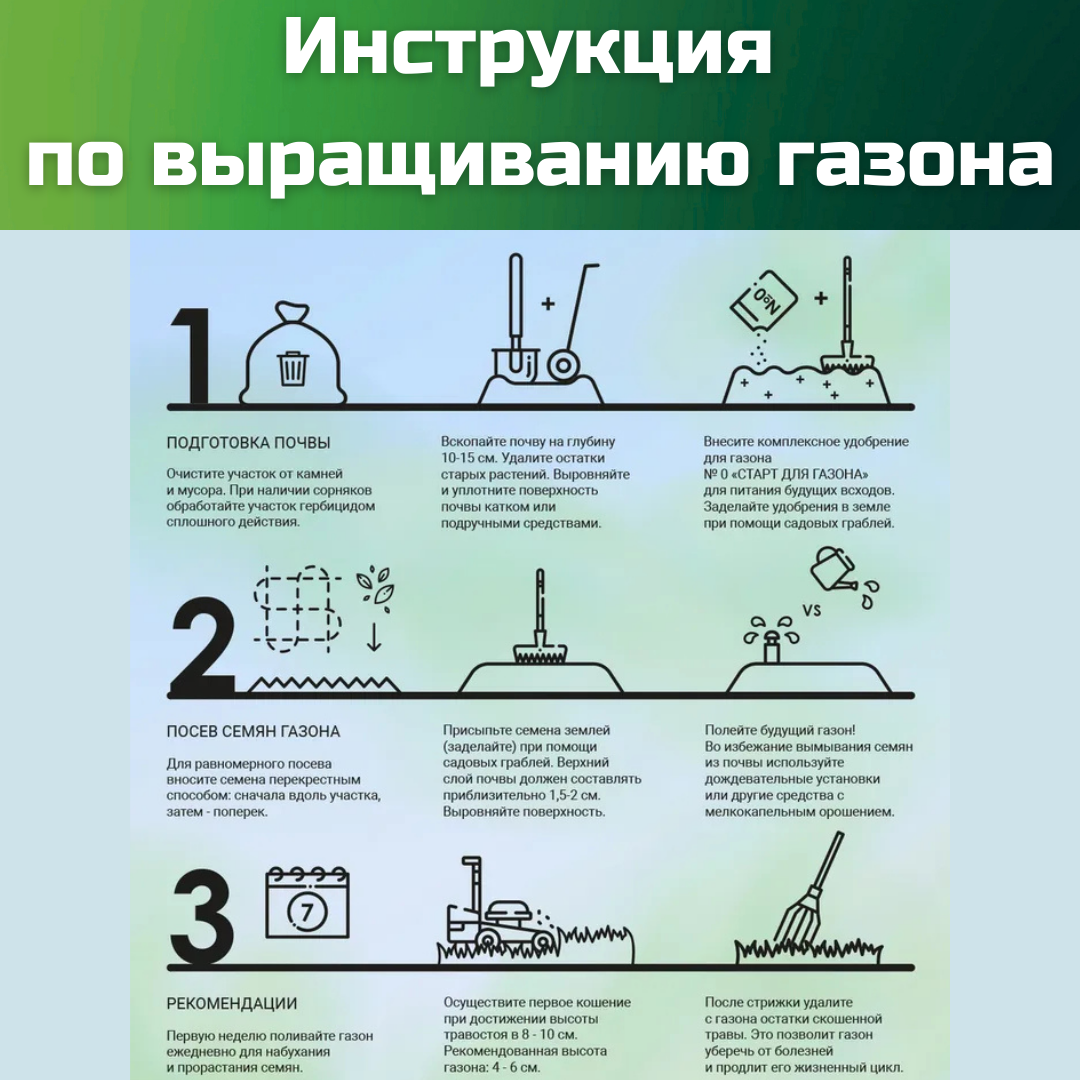 Инструкция по выращиванию газона

1

№0

ПОДГОТОВКА ПОЧВЫ

Очистите участок от камней и мусора. При наличии сорняков обработайте участок гербицидом сплошного действия.

Вскопайте почву на глубину 10-15 см. Удалите остатки старых растений. Выровняйте и уплотните поверхность почвы катком или подручными средствами.

Внесите комплексное удобрение для газона № 0 «СТАРТ ДЛЯ ГАЗОНА» для питания будущих всходов. Заделайте удобрения в земле при помощи садовых граблей.

2

VS

ПОСЕВ СЕМЯН ГАЗОНА

Для равномерного посева вносите семена перекрестным способом: сначала вдоль участка, затем - поперек.

Присыпьте семена землей (заделайте) при помощи садовых граблей. Верхний слой почвы должен составлять приблизительно 1,5-2 см. Выровняйте поверхность.

Полейте будущий газон! Во избежание вымывания семян из почвы используйте дождевательные установки или другие средства с мелкокапельным орошением.

3

7

РЕКОМЕНДАЦИИ

Первую неделю поливайте газон ежедневно для набухания и прорастания семян.

Осуществите первое кошение при достижении высоты травостоя в 8 - 10 см. Рекомендованная высота газона: 4 - 6 см.

После стрижки удалите с газона остатки скошенной травы. Это позволит газон уберечь от болезней и продлит его жизненный цикл.