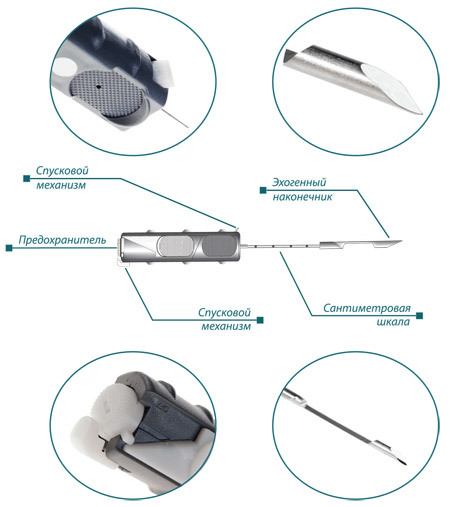 Спусковой механизм

Эхогенный наконечник

Предохранитель

Спусковой механизм

Сантиметровая шкала