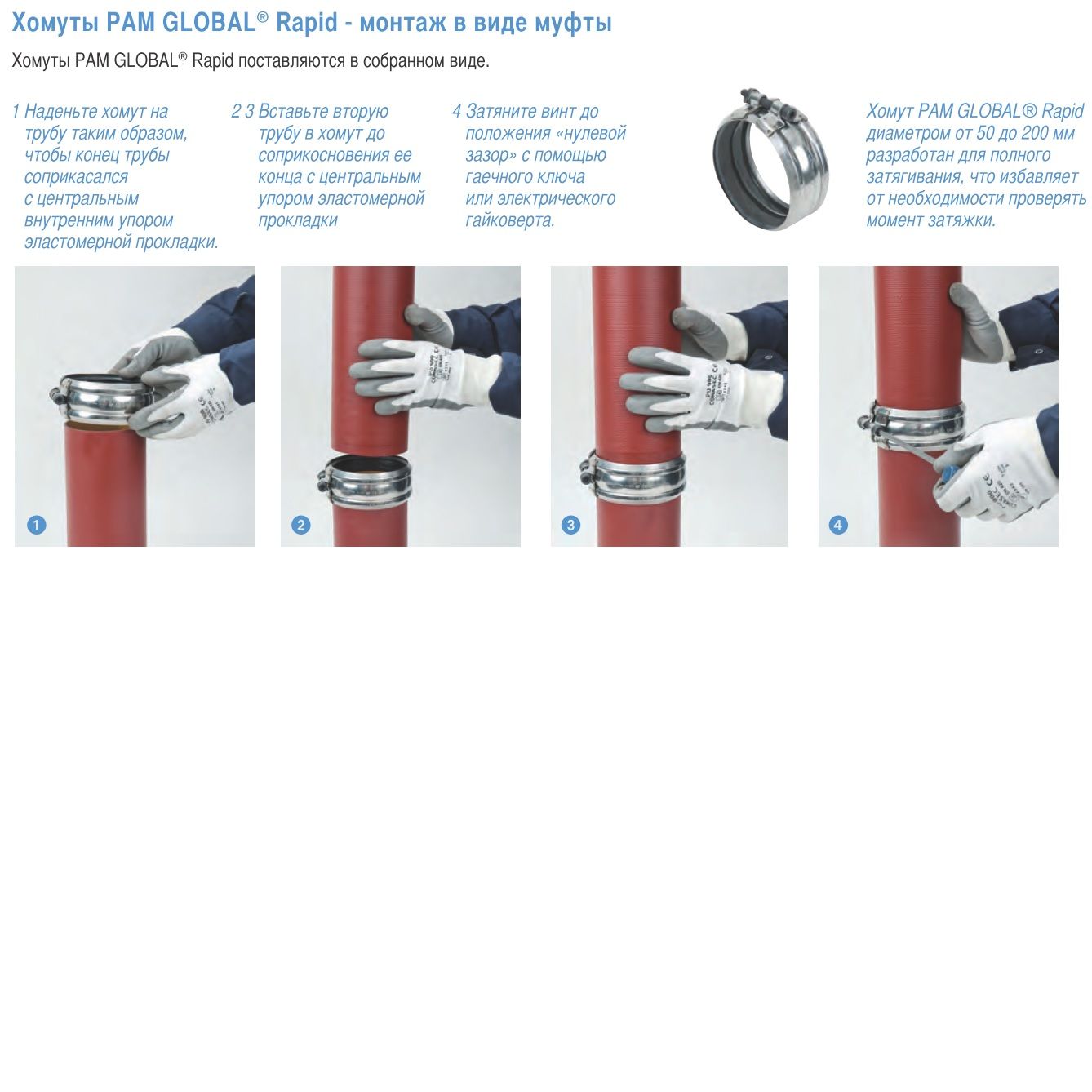 Хомуты PAM GLOBAL® Rapid - монтаж в виде муфты

Хомуты PAM GLOBAL® Rapid поставляются в собранном виде.

1 Наденьте хомут на трубу таким образом, чтобы конец трубы соприкасался с центральным внутренним упором эластомерной прокладки.

2 3 Вставьте вторую трубу в хомут до соприкосновения ее конца с центральным упором эластомерной прокладки

4 Затяните винт до положения «нулевой зазор» с помощью гаечного ключа или электрического гайковерта.

Хомут PAM GLOBAL® Rapid диаметром от 50 до 200 мм разработан для полного затягивания, что избавляет от необходимости проверять момент затяжки.

1

2

3

4