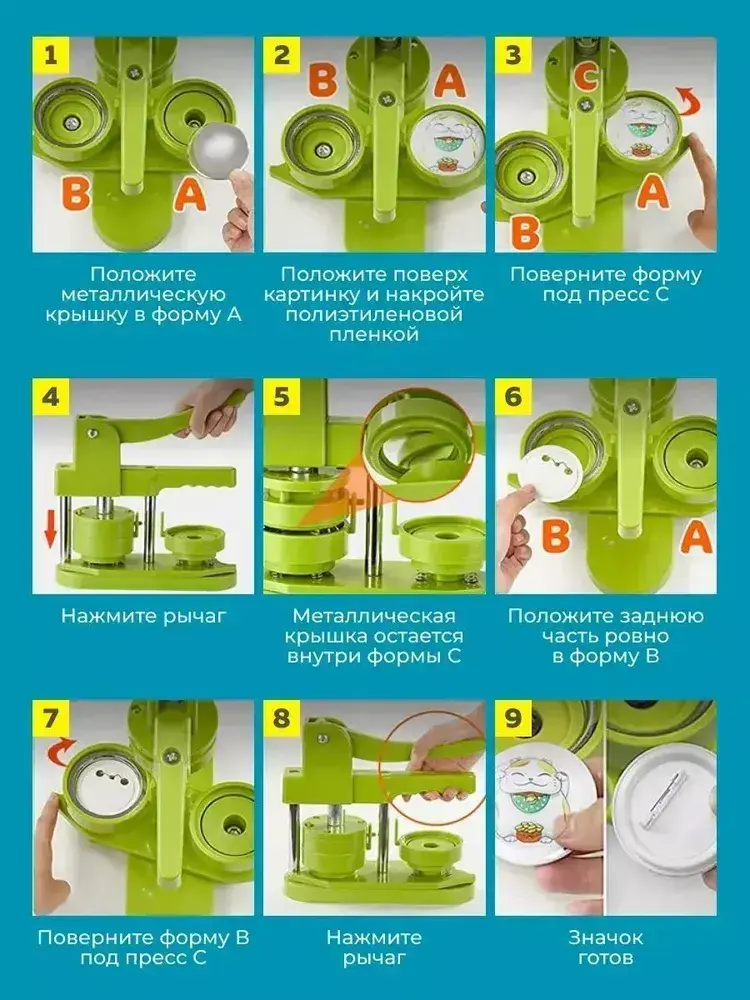 1
B A
Положите металлическую крышку в форму А

2
B A
Положите поверх картинку и накройте полиэтиленовой пленкой

3
C A B
Поверните форму под пресс С

4
Нажмите рычаг

5
Металлическая крышка остается внутри формы С

6
B A
Положите заднюю часть ровно в форму В

7
Поверните форму В под пресс С

8
Нажмите рычаг

9
Значок готов