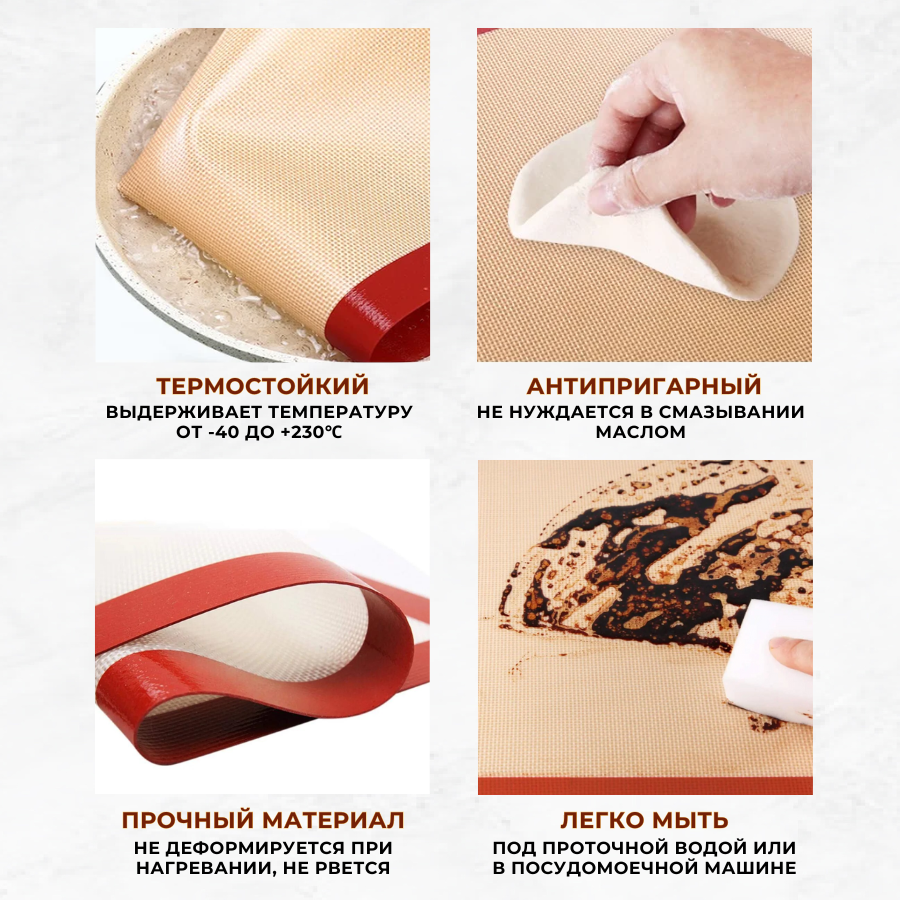 ТЕРМОСТОЙКИЙ
ВЫДЕРЖИВАЕТ ТЕМПЕРАТУРУ ОТ -40 ДО +230°C

АНТИПРИГАРНЫЙ
НЕ НУЖДАЕТСЯ В СМАЗЫВАНИИ МАСЛОМ

ПРОЧНЫЙ МАТЕРИАЛ
НЕ ДЕФОРМИРУЕТСЯ ПРИ НАГРЕВАНИИ, НЕ РВЕТСЯ

ЛЕГКО МЫТЬ
ПОД ПРОТОЧНОЙ ВОДОЙ ИЛИ В ПОСУДОМОЕЧНОЙ МАШИНЕ