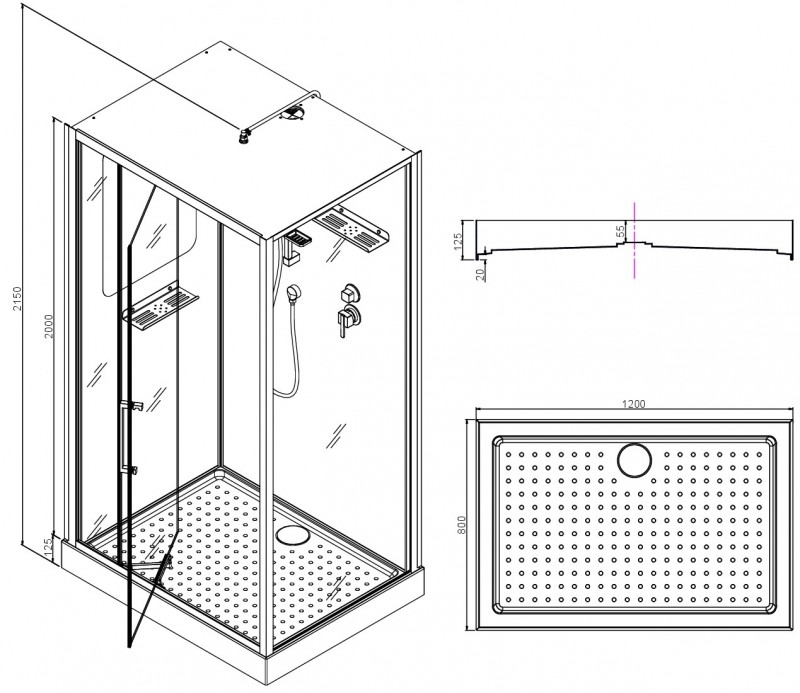 2150
2000
125
125
55
20
1200
800