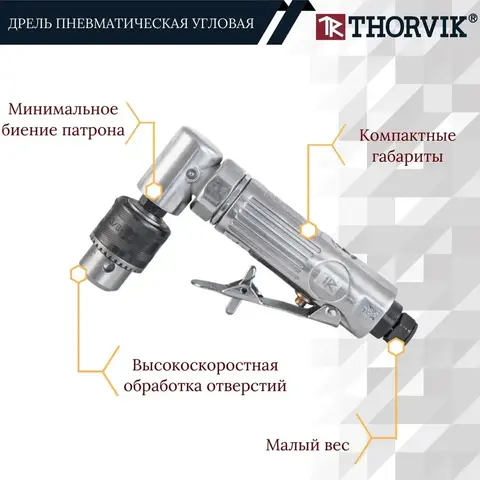 ДРЕЛЬ ПНЕВМАТИЧЕСКАЯ УГЛОВАЯ

TR THORVIK®

Минимальное биение патрона

Компактные габариты

Высокоскоростная обработка отверстий

Малый вес