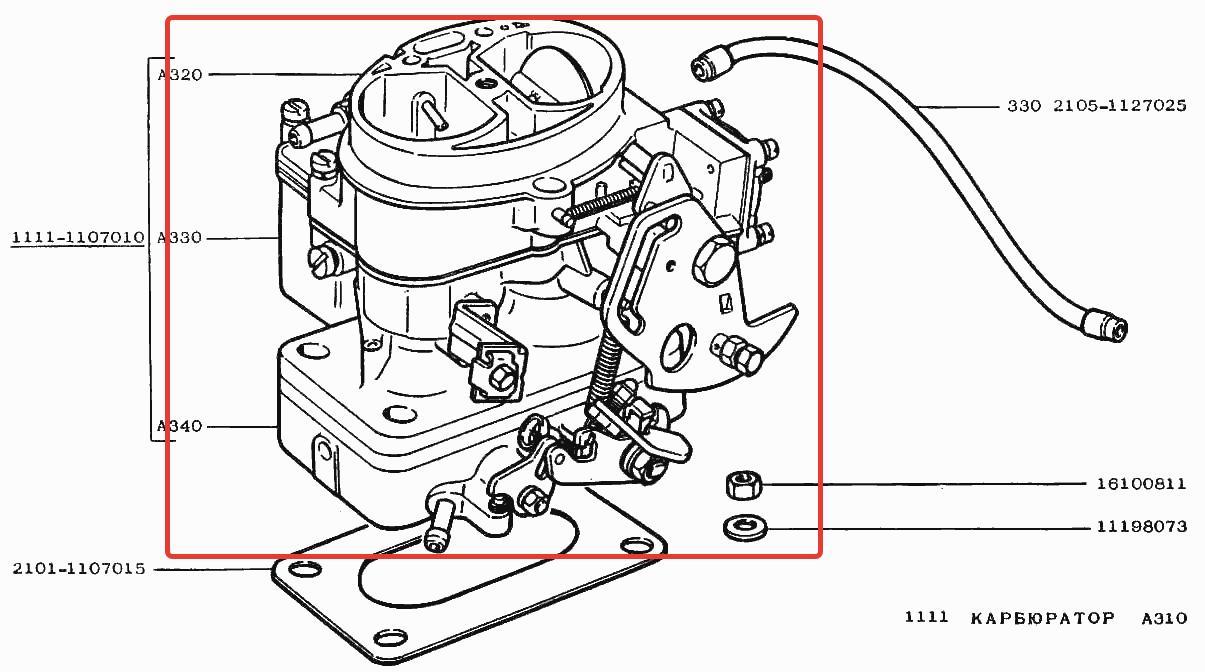 A320
1111-1107010
A330
A340
2101-1107015
330 2105-1127025
16100811
11198073
1111 КАРБЮРАТОР A310