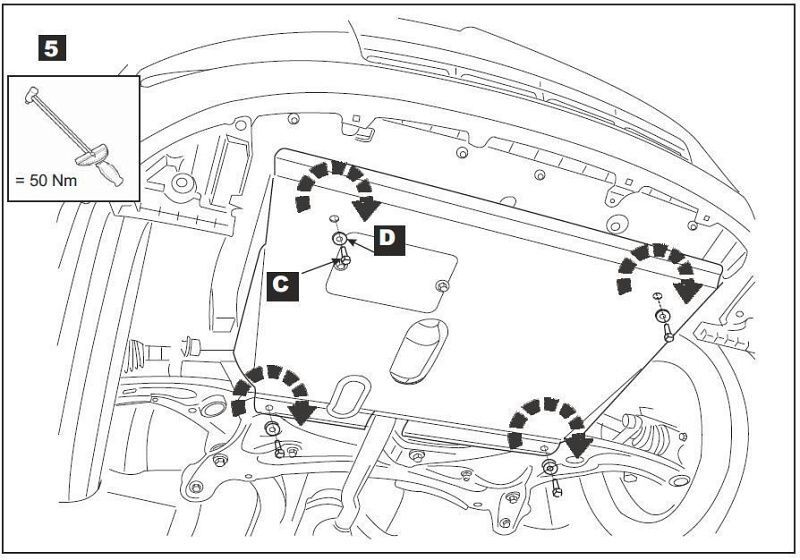 5

= 50 Nm

D

C