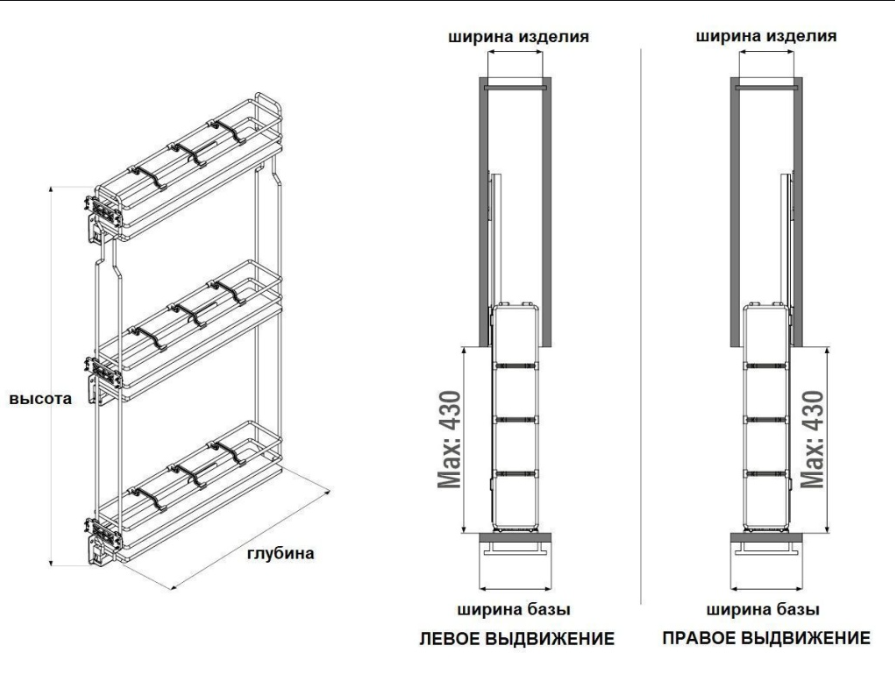 высота

глубина

ширина изделия

Max: 430

ширина базы

ЛЕВОЕ ВЫДВИЖЕНИЕ

ширина изделия

Max: 430

ширина базы

ПРАВОЕ ВЫДВИЖЕНИЕ