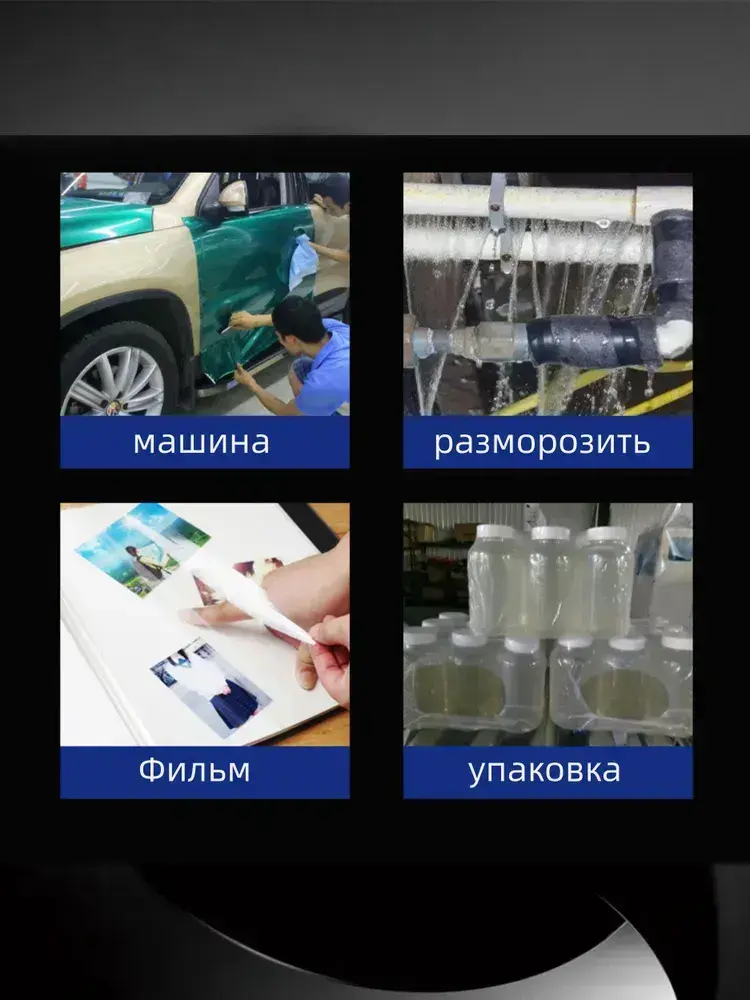 машина

разморозить

Фильм

упаковка