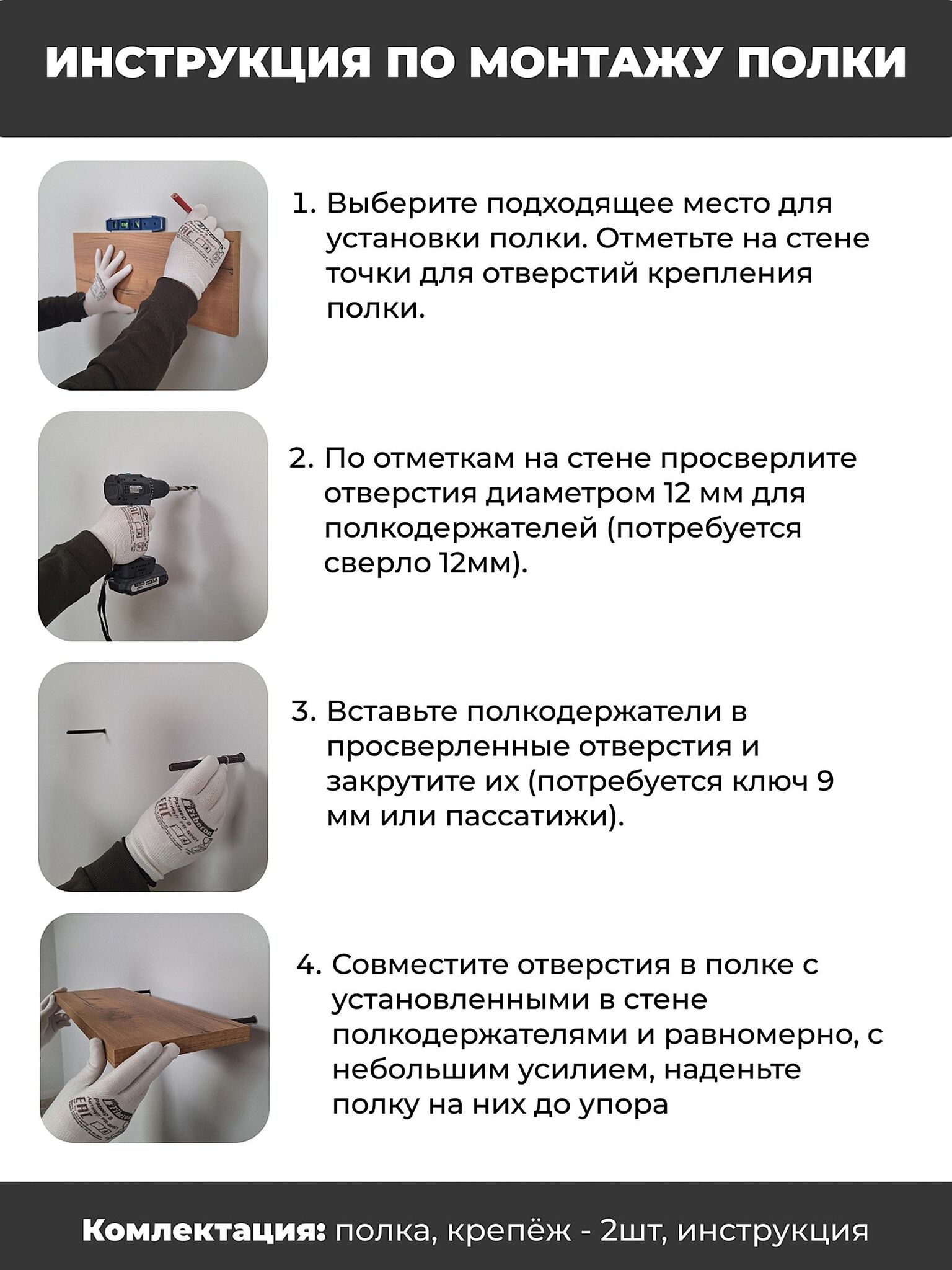 ИНСТРУКЦИЯ ПО МОНТАЖУ ПОЛКИ

1. Выберите подходящее место для установки полки. Отметьте на стене точки для отверстий крепления полки.

2. По отметкам на стене просверлите отверстия диаметром 12 мм для полкодержателей (потребуется сверло 12мм).

3. Вставьте полкодержатели в просверленные отверстия и закрутите их (потребуется ключ 9 мм или пассатижи).

4. Совместите отверстия в полке с установленными в стене полкодержателями и равномерно, с небольшим усилием, наденьте полку на них до упора

Комплектация: полка, крепёж - 2шт, инструкция