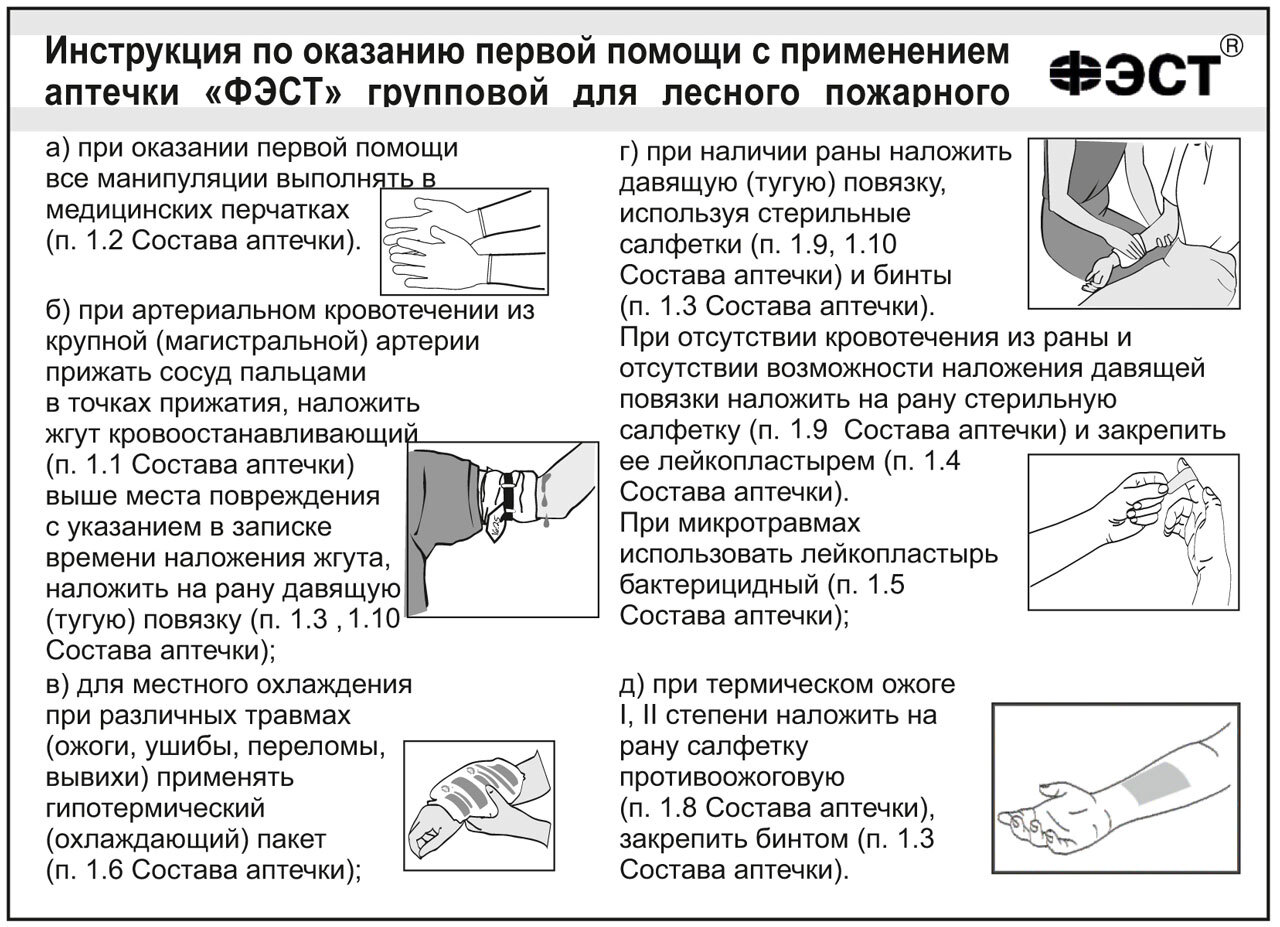 Инструкция по оказанию первой помощи с применением аптечки «ФЭСТ» групповой для лесного пожарного

ФЭСТ®

а) при оказании первой помощи все манипуляции выполнять в медицинских перчатках (п. 1.2 Состава аптечки).

б) при артериальном кровотечении из крупной (магистральной) артерии прижать сосуд пальцами в точках прижатия, наложить жгут кровоостанавливающий (п. 1.1 Состава аптечки) выше места повреждения с указанием в записке времени наложения жгута, наложить на рану давящую (тугую) повязку (п. 1.3 , 1.10 Состава аптечки);

в) для местного охлаждения при различных травмах (ожоги, ушибы, переломы, вывихи) применять гипотермический (охлаждающий) пакет (п. 1.6 Состава аптечки);

г) при наличии раны наложить давящую (тугую) повязку, используя стерильные салфетки (п. 1.9, 1.10 Состава аптечки) и бинты (п. 1.3 Состава аптечки).
При отсутствии кровотечения из раны и отсутствии возможности наложения давящей повязки наложить на рану стерильную салфетку (п. 1.9 Состава аптечки) и закрепить ее лейкопластырем (п. 1.4 Состава аптечки).
При микротравмах использовать лейкопластырь бактерицидный (п. 1.5 Состава аптечки);

д) при термическом ожоге I, II степени наложить на рану салфетку противоожоговую (п. 1.8 Состава аптечки), закрепить бинтом (п. 1.3 Состава аптечки).