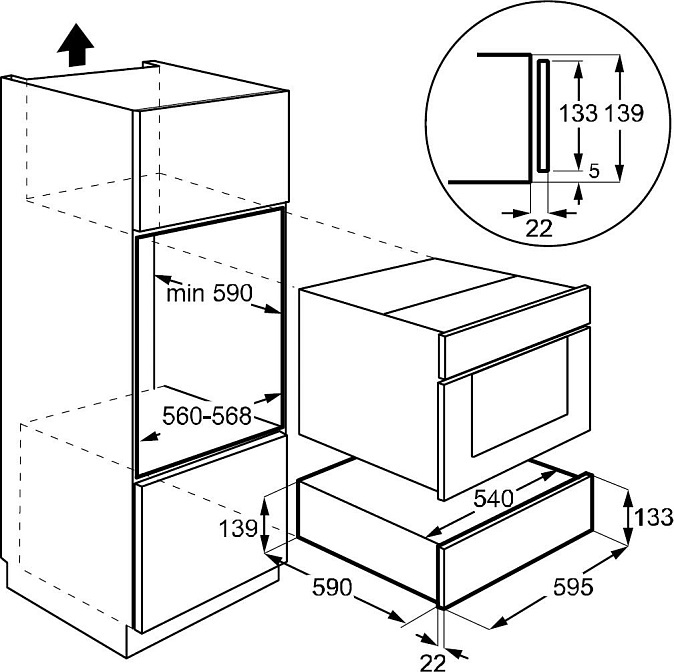 133 139
5
22
min 590
560-568
540
139
133
590
595
22