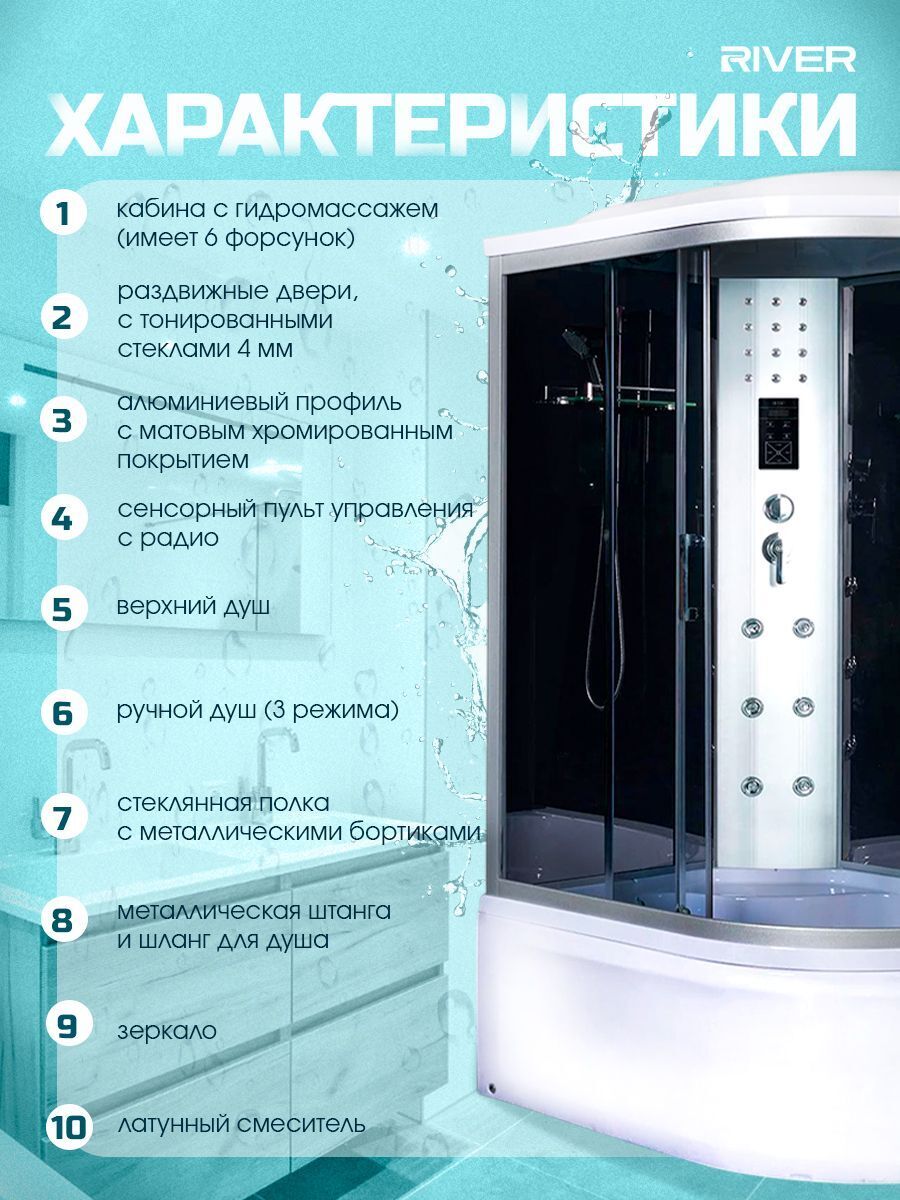 RIVER

ХАРАКТЕРИСТИКИ

1 кабина с гидромассажем (имеет 6 форсунок)

2 раздвижные двери, с тонированными стеклами 4 мм

3 алюминиевый профиль с матовым хромированным покрытием

4 сенсорный пульт управления с радио

5 верхний душ

6 ручной душ (3 режима)

7 стеклянная полка с металлическими бортиками

8 металлическая штанга и шланг для душа

9 зеркало

10 латунный смеситель