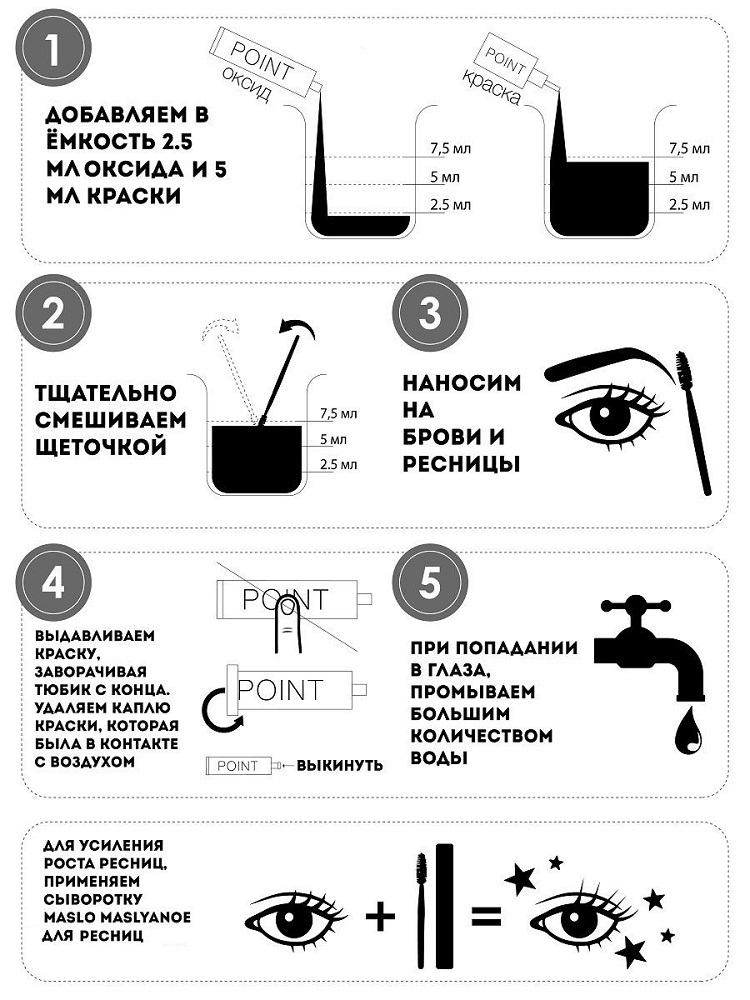 1

ДОБАВЛЯЕМ В ЁМКОСТЬ 2.5 МЛ ОКСИДА И 5 МЛ КРАСКИ

POINT
оксид

7,5 мл
5 мл
2.5 мл

POINT
краска

7,5 мл
5 мл
2.5 мл

2

ТЩАТЕЛЬНО СМЕШИВАЕМ ЩЕТОЧКОЙ

7,5 мл
5 мл
2.5 мл

3

НАНОСИМ НА БРОВИ И РЕСНИЦЫ

4

ВЫДАВЛИВАЕМ КРАСКУ, ЗАВОРАЧИВАЯ ТЮБИК С КОНЦА. УДАЛЯЕМ КАПЛЮ КРАСКИ, КОТОРАЯ БЫЛА В КОНТАКТЕ С ВОЗДУХОМ

POINT

POINT

POINT
ВЫКИНУТЬ

5

ПРИ ПОПАДАНИИ В ГЛАЗА, ПРОМЫВАЕМ БОЛЬШИМ КОЛИЧЕСТВОМ ВОДЫ

ДЛЯ УСИЛЕНИЯ РОСТА РЕСНИЦ, ПРИМЕНЯЕМ СЫВОРОТКУ MASLO MASLYANOE ДЛЯ РЕСНИЦ

+ =