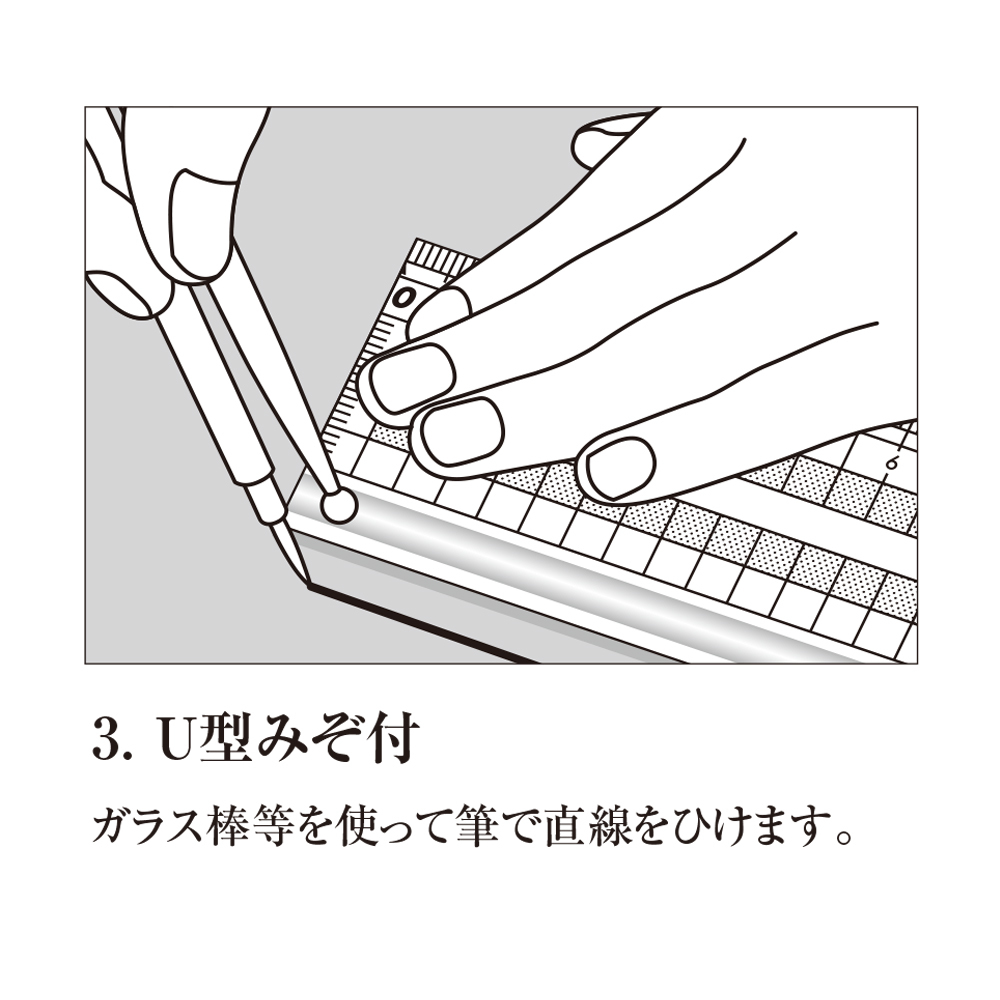 0

6

3. U型みぞ付

ガラス棒等を使って筆で直線をひけます。