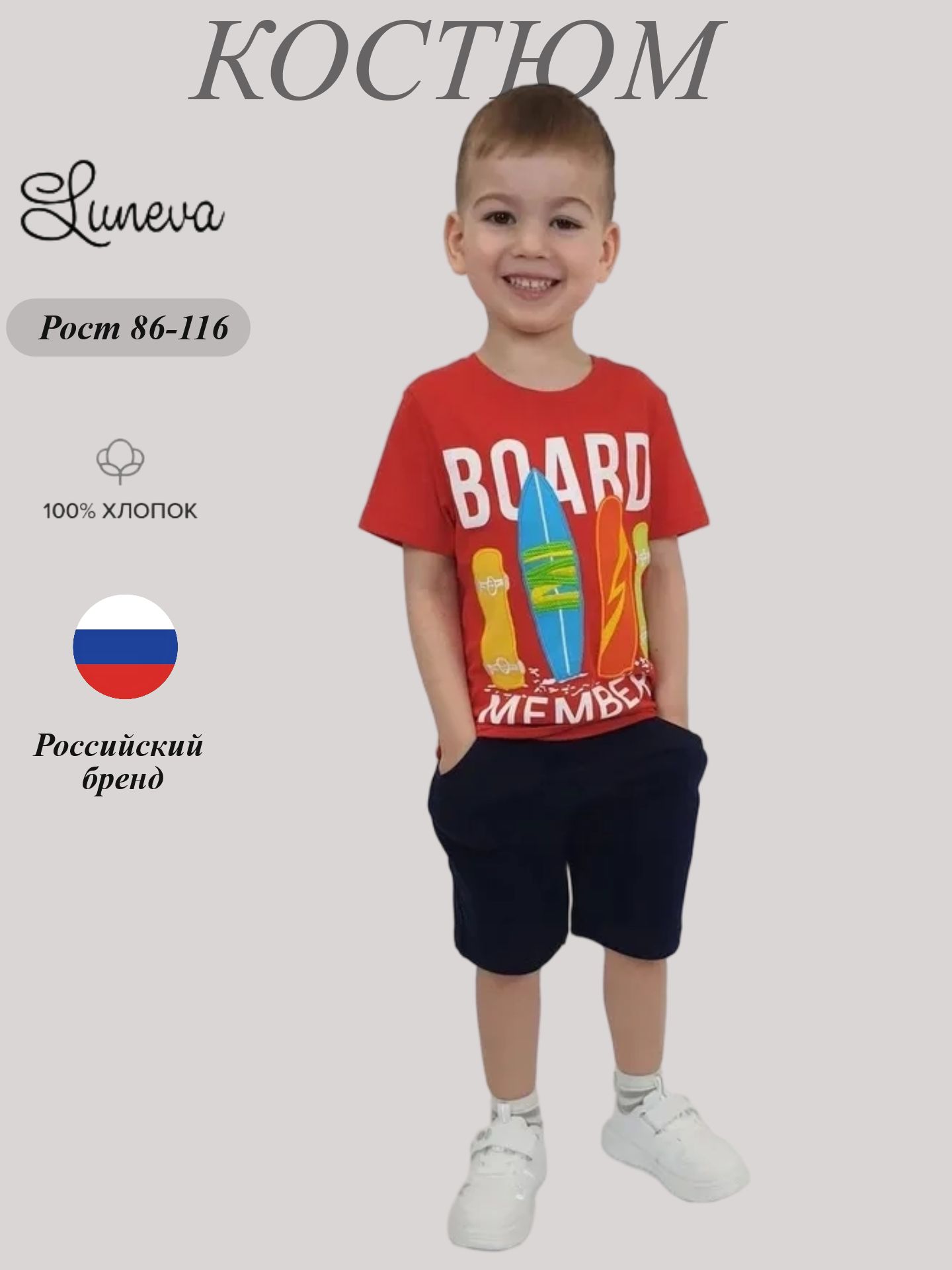 КОСТЮМ

Luneva

Рост 86-116

100% ХЛОПОК

Российский бренд

BOARD

MEMBER