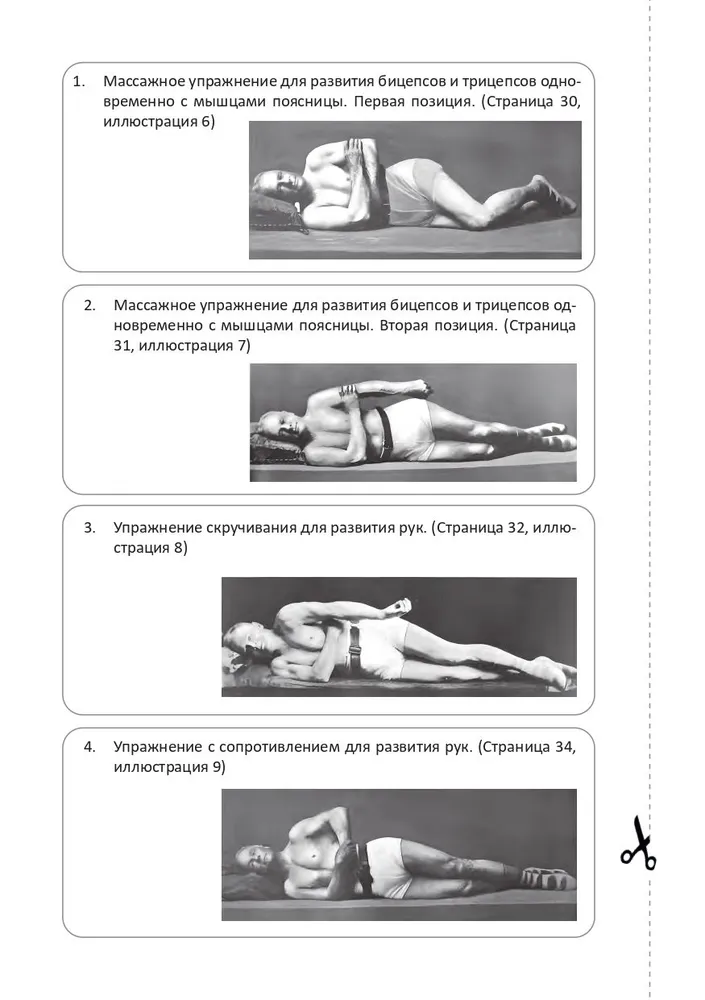 1. Массажное упражнение для развития бицепсов и трицепсов одновременно с мышцами поясницы. Первая позиция. (Страница 30, иллюстрация 6)

2. Массажное упражнение для развития бицепсов и трицепсов одновременно с мышцами поясницы. Вторая позиция. (Страница 31, иллюстрация 7)

3. Упражнение скручивания для развития рук. (Страница 32, иллюстрация 8)

4. Упражнение с сопротивлением для развития рук. (Страница 34, иллюстрация 9)