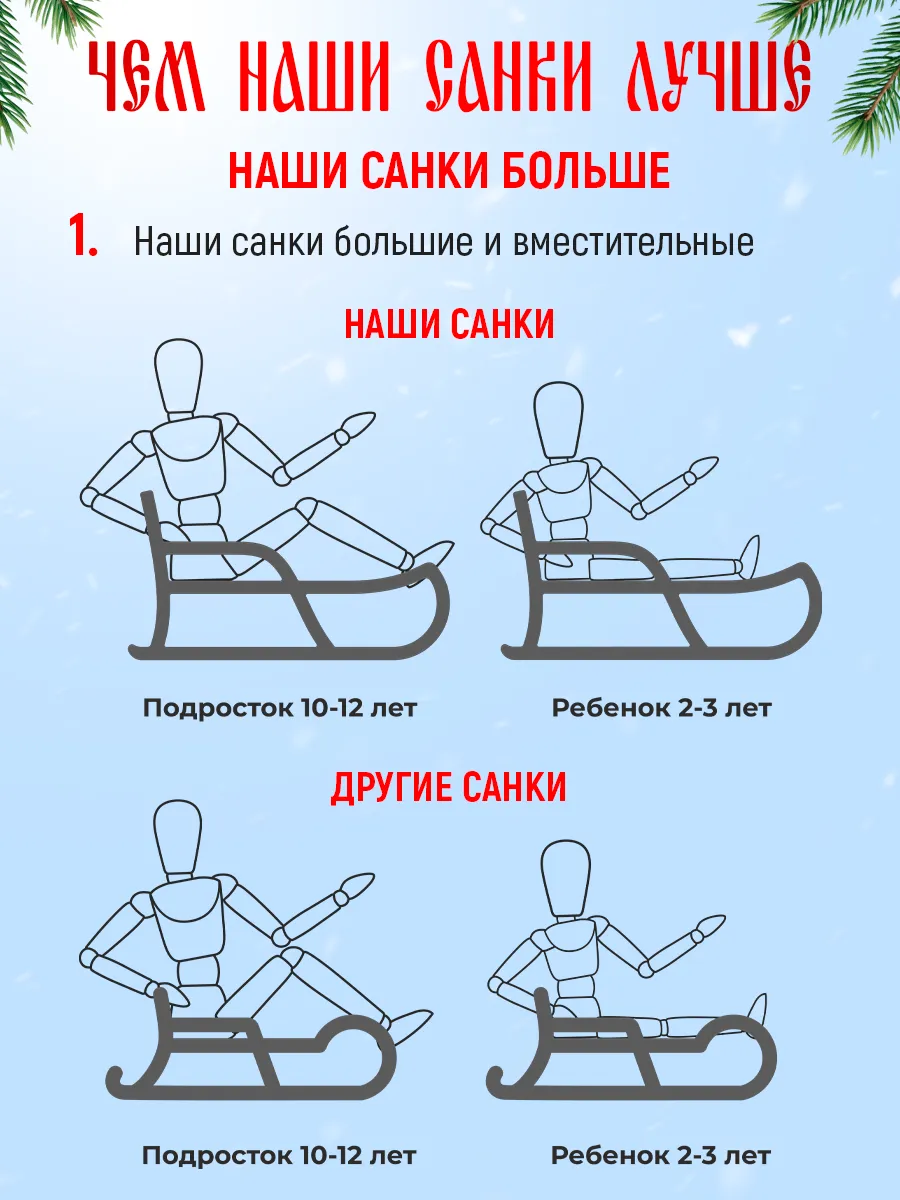 ЧЕМ НАШИ САНКИ ЛУЧШЕ

НАШИ САНКИ БОЛЬШЕ

1. Наши санки большие и вместительные

НАШИ САНКИ

Подросток 10-12 лет

Ребенок 2-3 лет

ДРУГИЕ САНКИ

Подросток 10-12 лет

Ребенок 2-3 лет