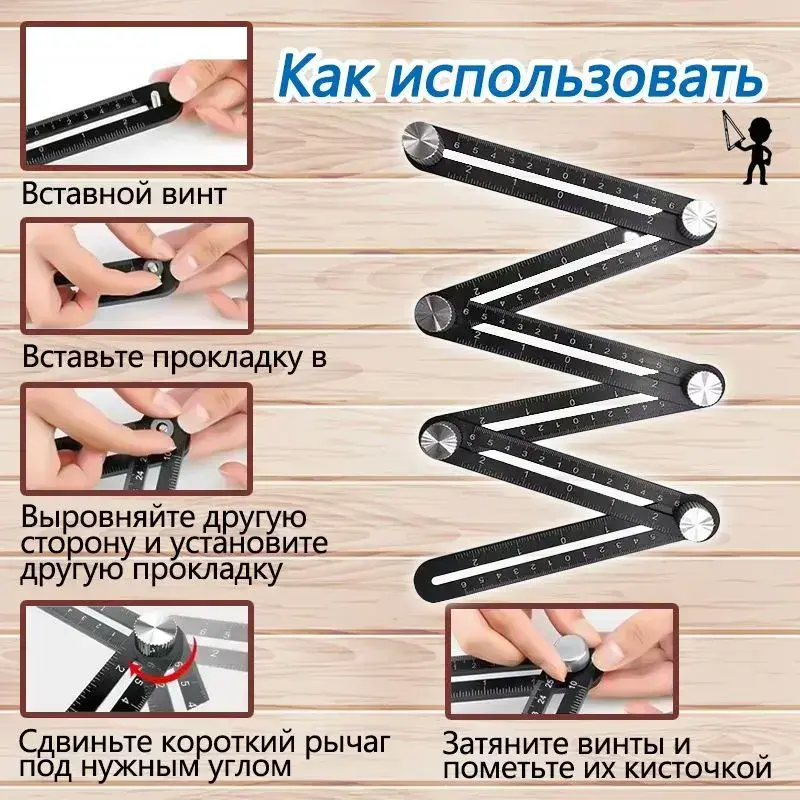 Как использовать

Вставной винт

Вставьте прокладку в

Выровняйте другую сторону и установите другую прокладку

Сдвиньте короткий рычаг под нужным углом

Затяните винты и пометьте их кисточкой