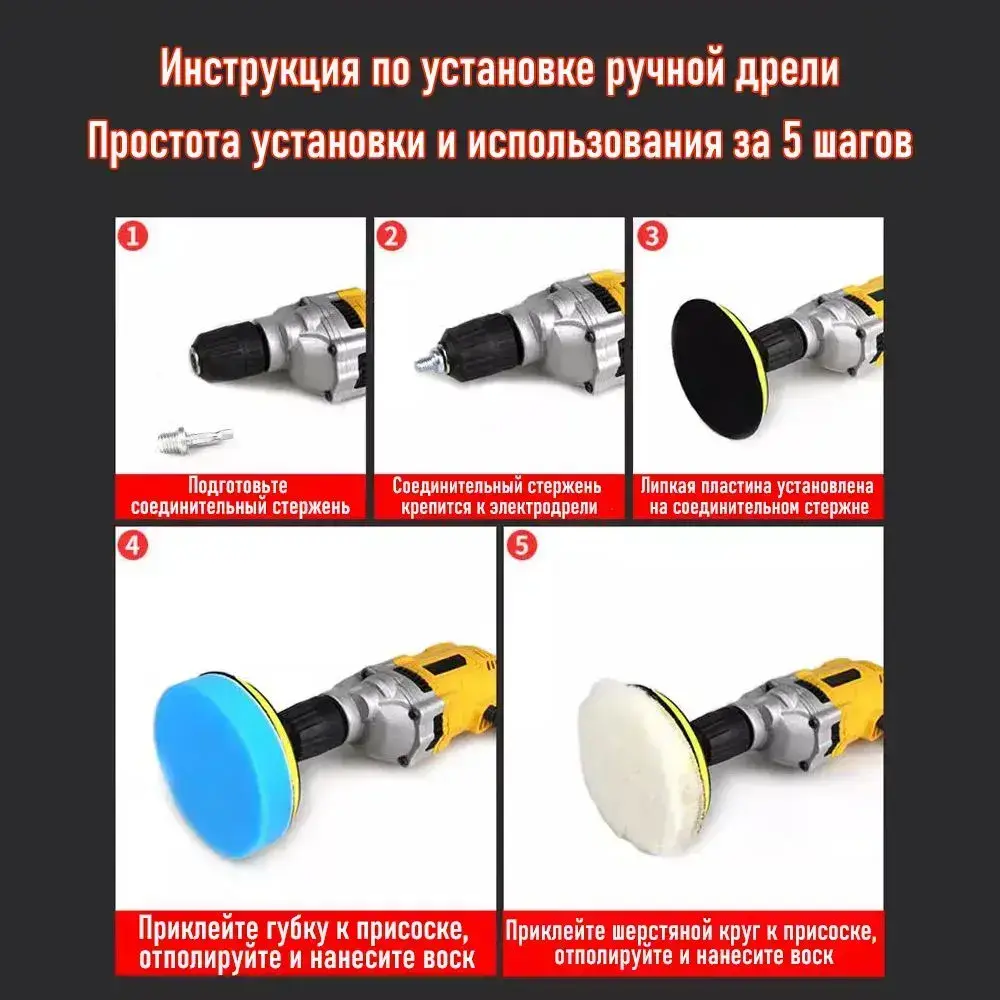 Инструкция по установке ручной дрели
Простота установки и использования за 5 шагов

1
Подготовьте соединительный стержень

2
Соединительный стержень крепится к электродрели

3
Липкая пластина установлена на соединительном стержне

4
Приклейте губку к присоске, отполируйте и нанесите воск

5
Приклейте шерстяной круг к присоске, отполируйте и нанесите воск